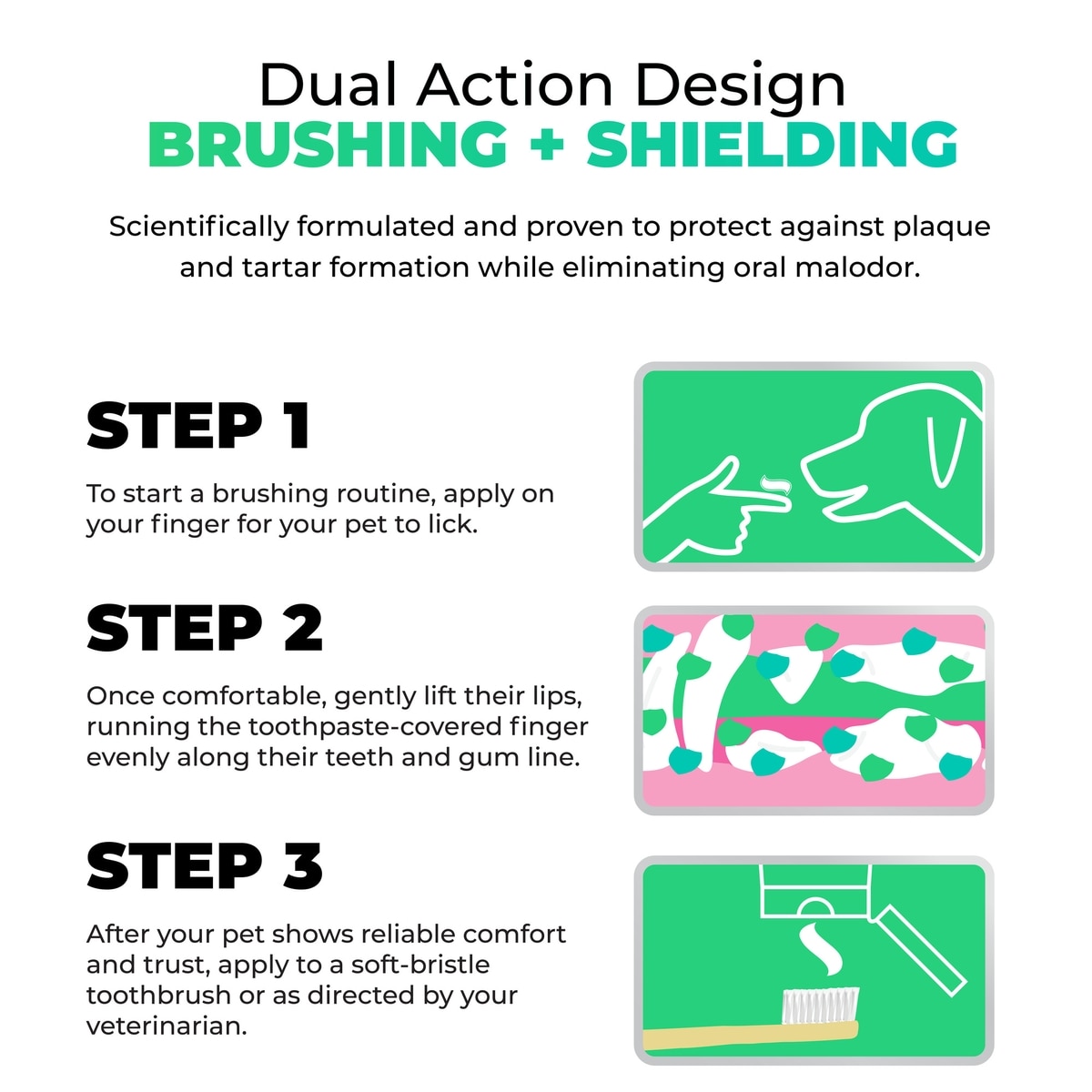 Dual Action Design
BRUSHING + SHIELDING

Scientifically formulated and proven to protect against plaque and tartar formation while eliminating oral malodor.

STEP 1

To start a brushing routine, apply on your finger for your pet to lick.

STEP 2

Once comfortable, gently lift their lips, running the toothpaste-covered finger evenly along their teeth and gum line.

STEP 3

After your pet shows reliable comfort and trust, apply to a soft-bristle toothbrush or as directed by your veterinarian.