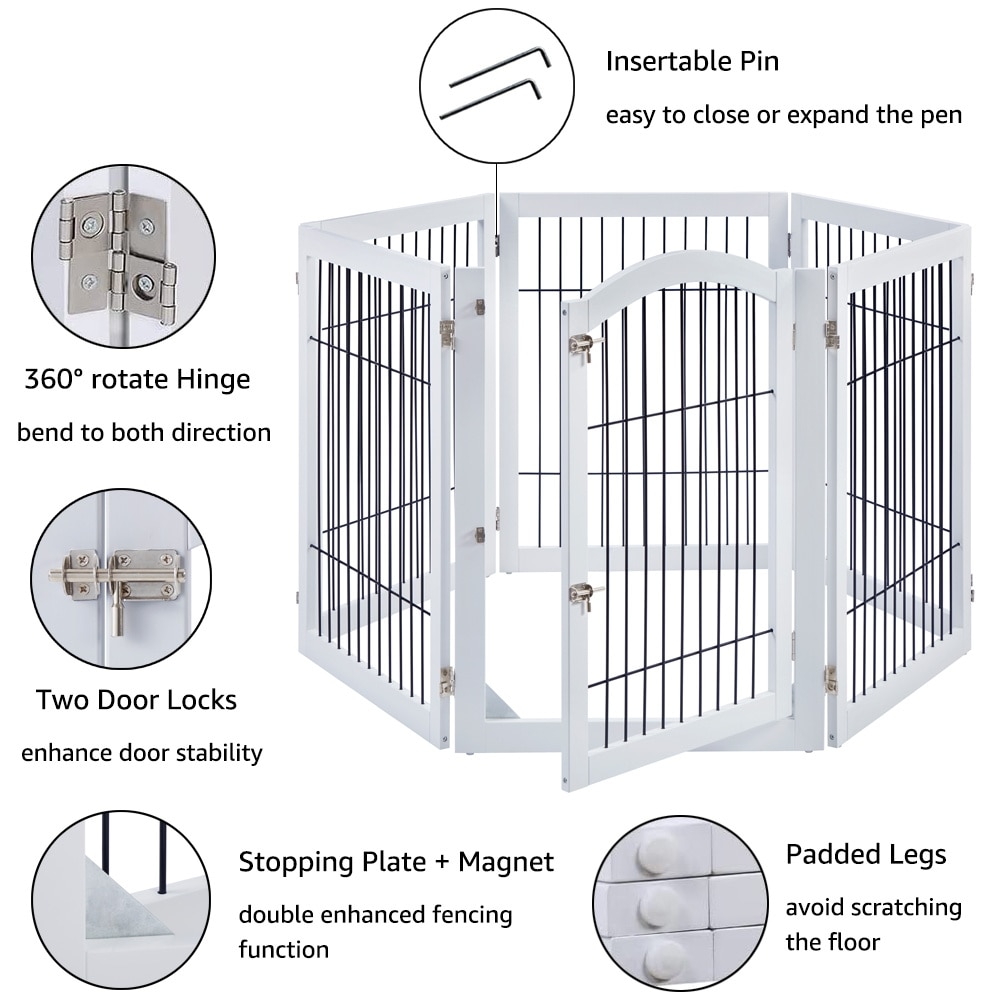 Insertable Pin
easy to close or expand the pen

360° rotate Hinge
bend to both direction

Two Door Locks
enhance door stability

Stopping Plate + Magnet
double enhanced fencing function

Padded Legs
avoid scratching the floor