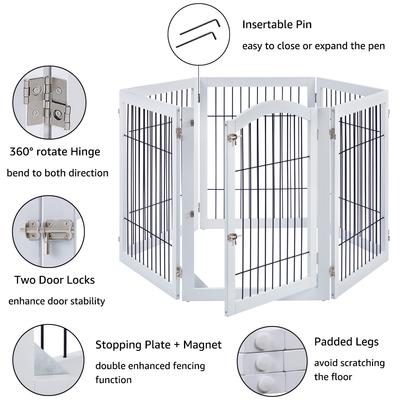 Insertable Pin
easy to close or expand the pen

360° rotate Hinge
bend to both direction

Two Door Locks
enhance door stability

Stopping Plate + Magnet
double enhanced fencing function

Padded Legs
avoid scratching the floor