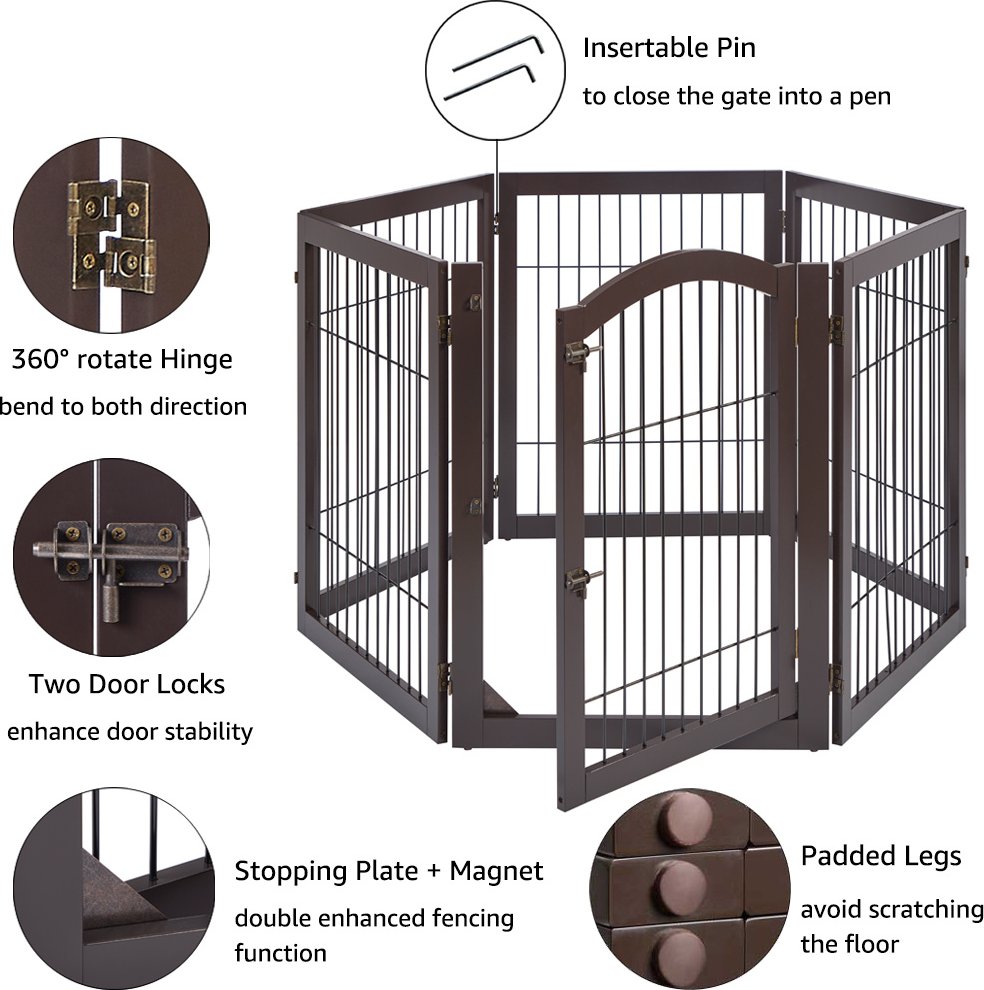 Insertable Pin
to close the gate into a pen

360° rotate Hinge
bend to both direction

Two Door Locks
enhance door stability

Stopping Plate + Magnet
double enhanced fencing function

Padded Legs
avoid scratching the floor