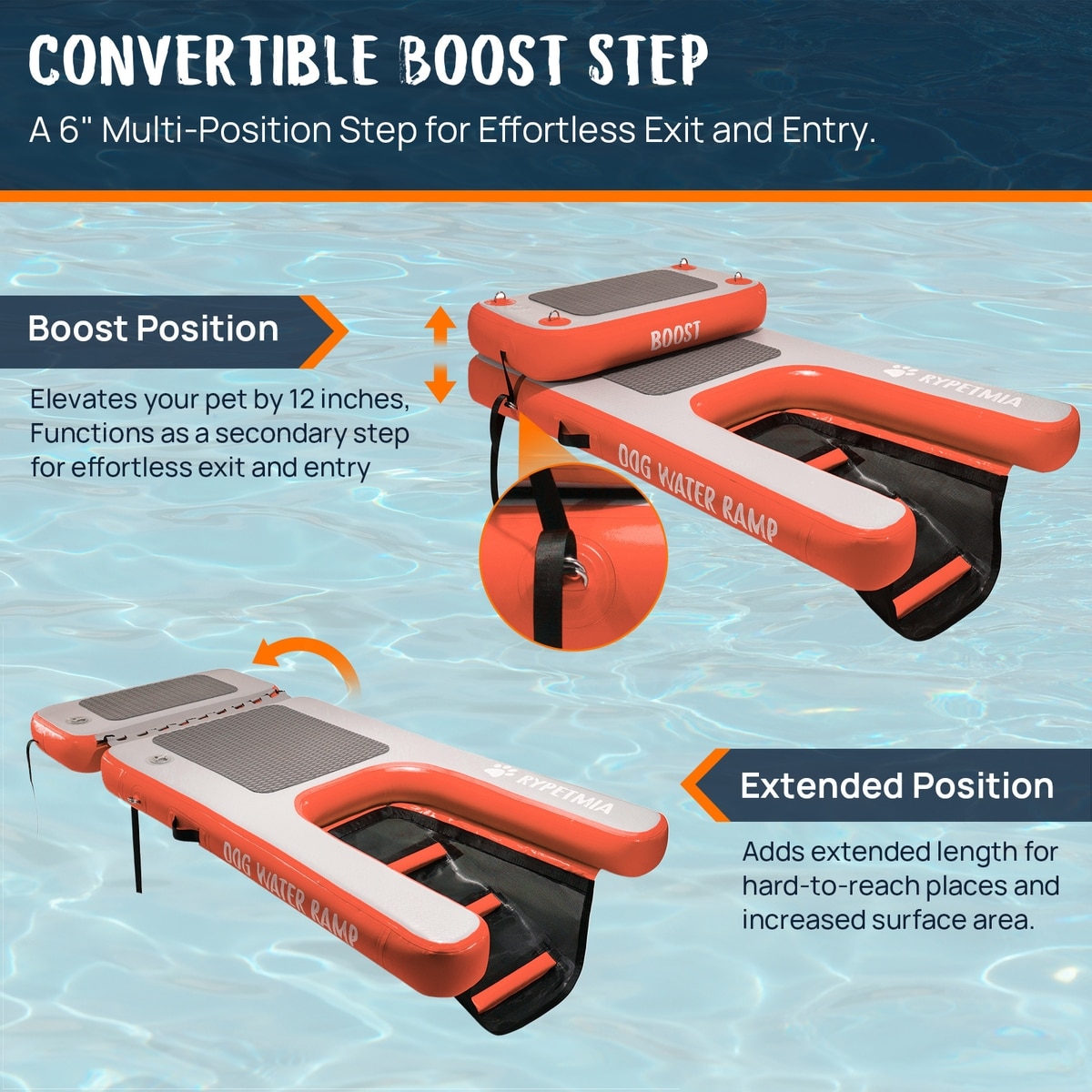 CONVERTIBLE BOOST STEP

A 6" Multi-Position Step for Effortless Exit and Entry.

Boost Position

Elevates your pet by 12 inches, Functions as a secondary step for effortless exit and entry

BOOST

RYPETMIA

DOG WATER RAMP

RYPETMIA

DOG WATER RAMP

Extended Position

Adds extended length for hard-to-reach places and increased surface area.