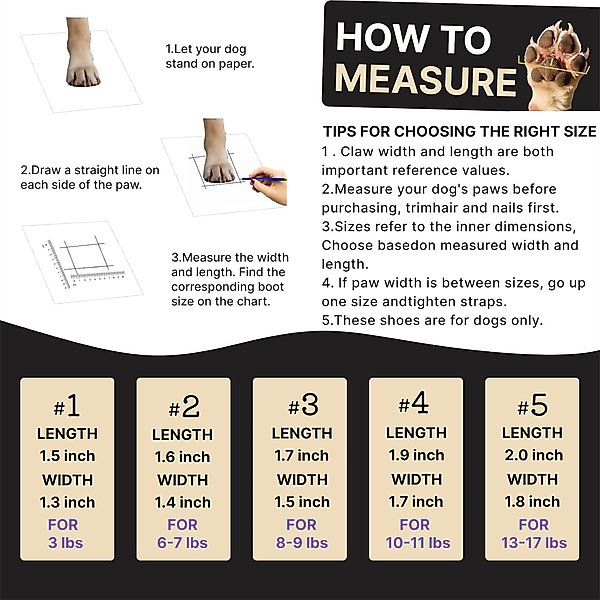 1.Let your dog stand on paper.

2.Draw a straight line on each side of the paw.

3.Measure the width and length. Find the corresponding boot size on the chart.

HOW TO MEASURE

TIPS FOR CHOOSING THE RIGHT SIZE
1 . Claw width and length are both important reference values.
2.Measure your dog's paws before purchasing, trimhair and nails first.
3.Sizes refer to the inner dimensions, Choose basedon measured width and length.
4. If paw width is between sizes, go up one size andtighten straps.
5.These shoes are for dogs only.

#1
LENGTH
1.5 inch
WIDTH
1.3 inch
FOR
3 lbs

#2
LENGTH
1.6 inch
WIDTH
1.4 inch
FOR
6-7 lbs

#3
LENGTH
1.7 inch
WIDTH
1.5 inch
FOR
8-9 lbs

#4
LENGTH
1.9 inch
WIDTH
1.7 inch
FOR
10-11 lbs

#5
LENGTH
2.0 inch
WIDTH
1.8 inch
FOR
13-17 lbs