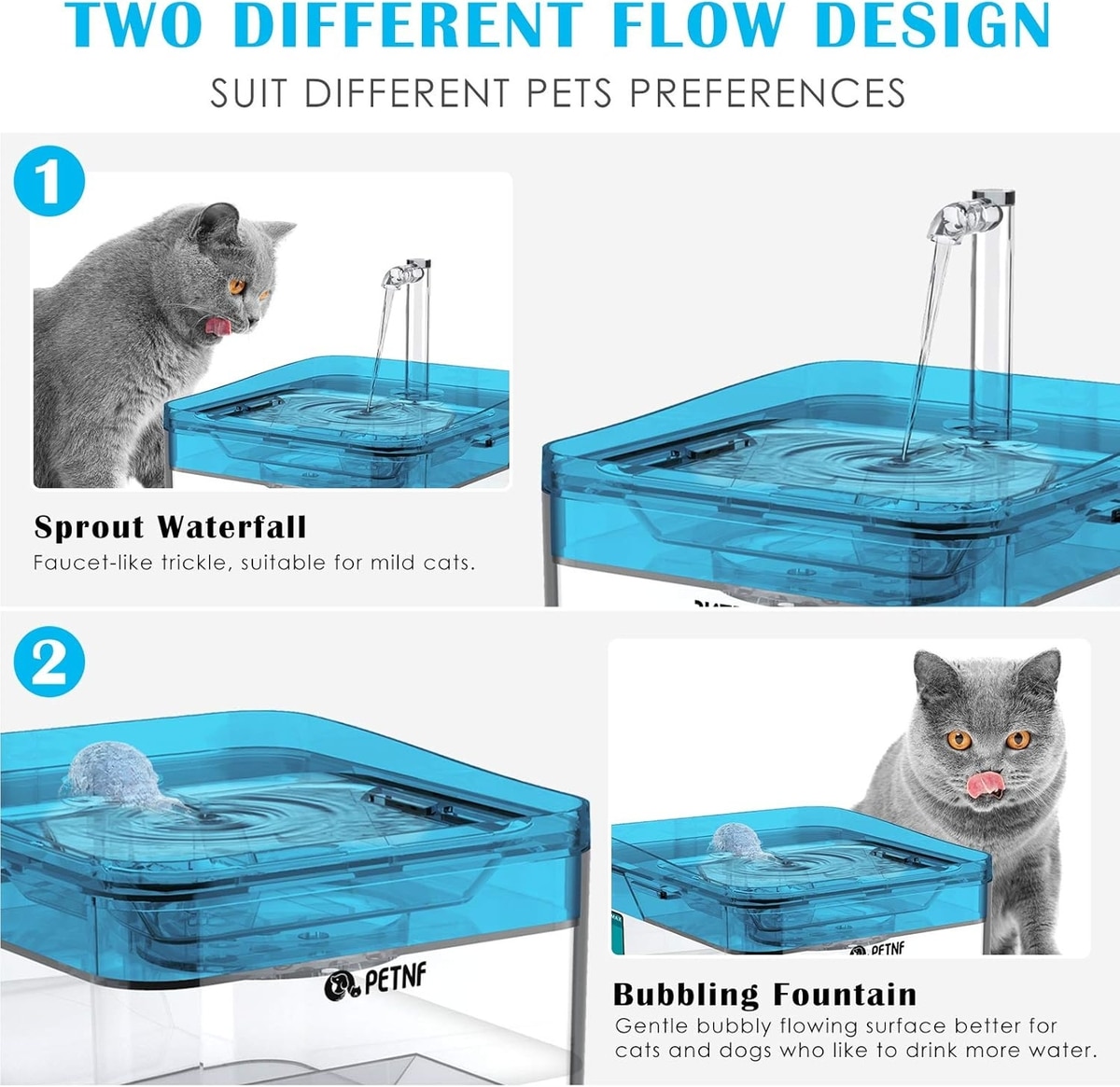 TWO DIFFERENT FLOW DESIGN

SUIT DIFFERENT PETS PREFERENCES

1

Sprout Waterfall

Faucet-like trickle, suitable for mild cats.

2

PETNF

PETNF

Bubbling Fountain

Gentle bubbly flowing surface better for cats and dogs who like to drink more water.