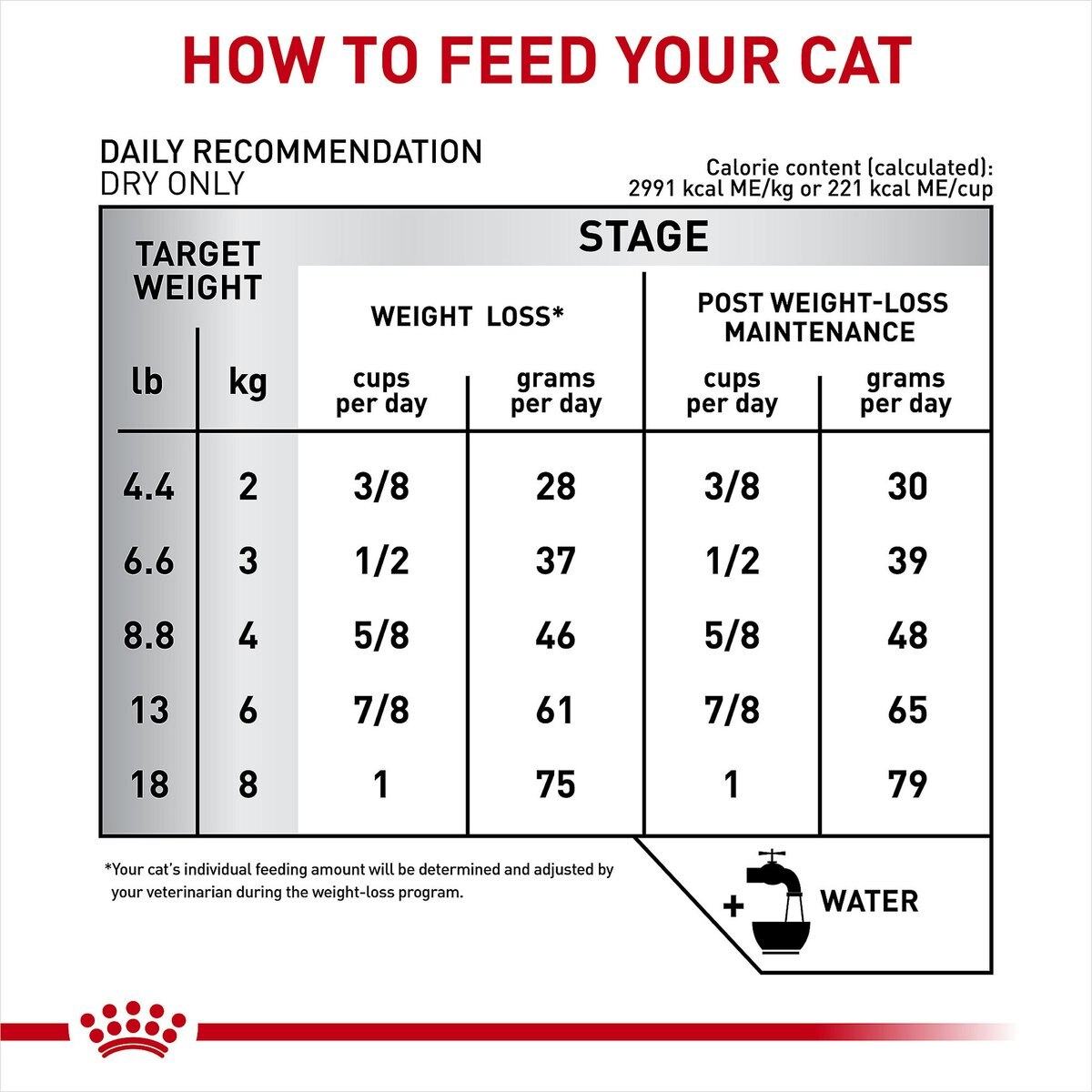 HOW TO FEED YOUR CAT

DAILY RECOMMENDATION
DRY ONLY

Calorie content (calculated):
2991 kcal ME/kg or 221 kcal ME/cup

| TARGET WEIGHT | | STAGE | | | |
|---|---|---|---|---|---|
| | | WEIGHT LOSS* | | POST WEIGHT-LOSS MAINTENANCE | |
| lb | kg | cups per day | grams per day | cups per day | grams per day |
| 4.4 | 2 | 3/8 | 28 | 3/8 | 30 |
| 6.6 | 3 | 1/2 | 37 | 1/2 | 39 |
| 8.8 | 4 | 5/8 | 46 | 5/8 | 48 |
| 13 | 6 | 7/8 | 61 | 7/8 | 65 |
| 18 | 8 | 1 | 75 | 1 | 79 |

*Your cat's individual feeding amount will be determined and adjusted by your veterinarian during the weight-loss program.

+ WATER