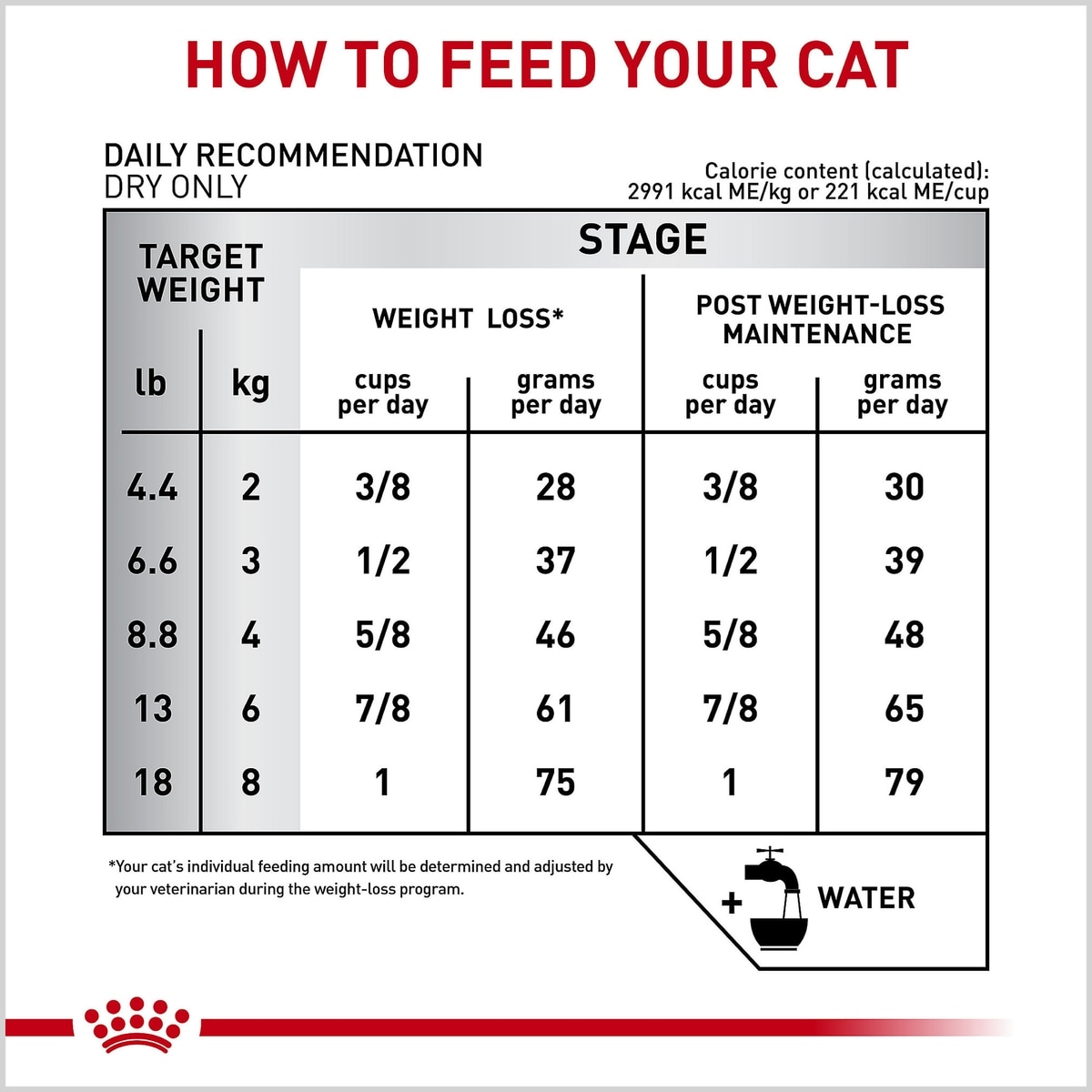 HOW TO FEED YOUR CAT

DAILY RECOMMENDATION
DRY ONLY

Calorie content (calculated):
2991 kcal ME/kg or 221 kcal ME/cup

| TARGET WEIGHT | | STAGE | | | |
|---|---|---|---|---|---|
| | | WEIGHT LOSS* | | POST WEIGHT-LOSS MAINTENANCE | |
| lb | kg | cups per day | grams per day | cups per day | grams per day |
| 4.4 | 2 | 3/8 | 28 | 3/8 | 30 |
| 6.6 | 3 | 1/2 | 37 | 1/2 | 39 |
| 8.8 | 4 | 5/8 | 46 | 5/8 | 48 |
| 13 | 6 | 7/8 | 61 | 7/8 | 65 |
| 18 | 8 | 1 | 75 | 1 | 79 |

*Your cat's individual feeding amount will be determined and adjusted by your veterinarian during the weight-loss program.

+ WATER