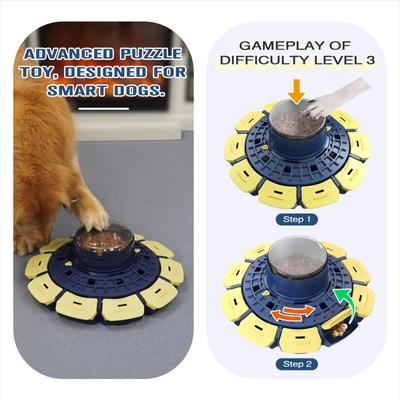 ADVANCED PUZZLE TOY, DESIGNED FOR SMART DOGS.

GAMEPLAY OF DIFFICULTY LEVEL 3

Step 1

Step 2