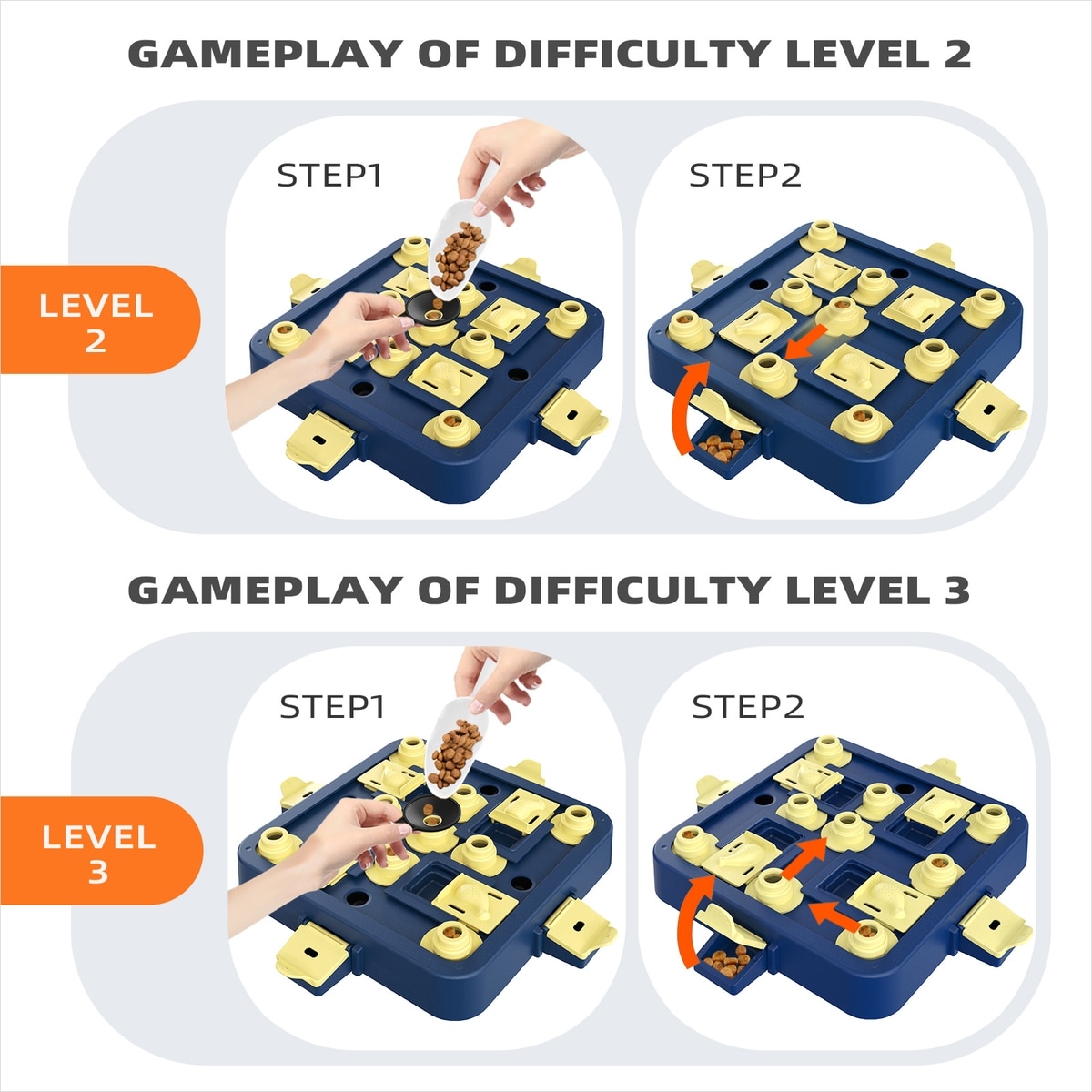 GAMEPLAY OF DIFFICULTY LEVEL 2

LEVEL 2

STEP1

STEP2

GAMEPLAY OF DIFFICULTY LEVEL 3

LEVEL 3

STEP1

STEP2