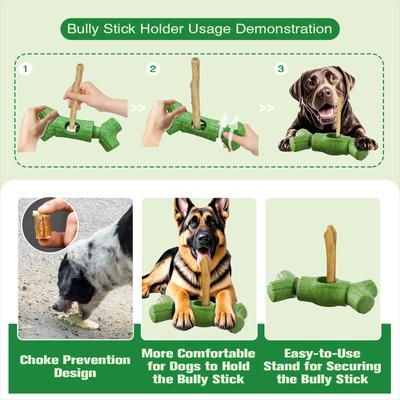 Bully Stick Holder Usage Demonstration

1

2

3

Choke Prevention Design

More Comfortable for Dogs to Hold the Bully Stick

Easy-to-Use Stand for Securing the Bully Stick