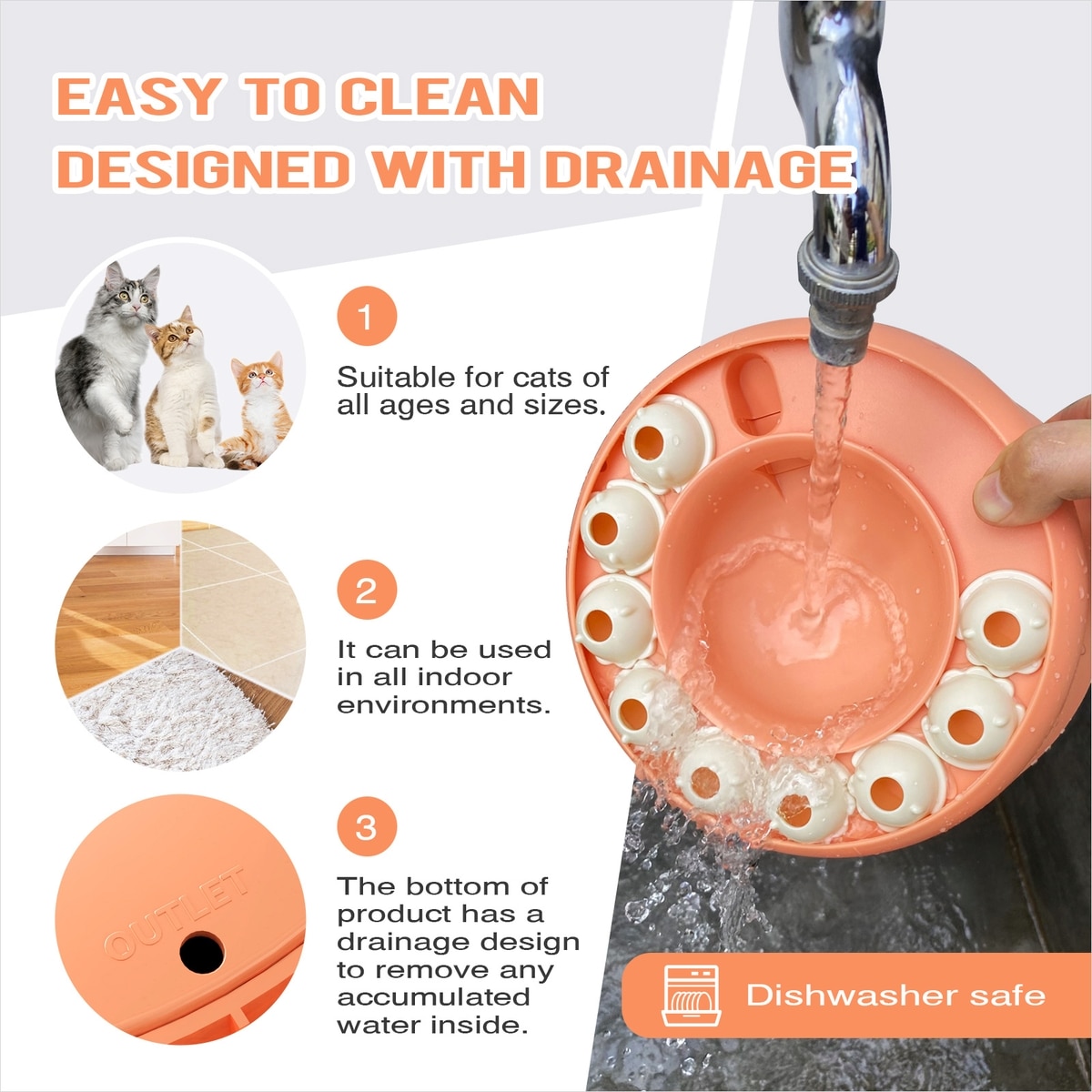 EASY TO CLEAN
DESIGNED WITH DRAINAGE

1

Suitable for cats of all ages and sizes.

2

It can be used in all indoor environments.

3

The bottom of product has a drainage design to remove any accumulated water inside.

OUTLET

Dishwasher safe