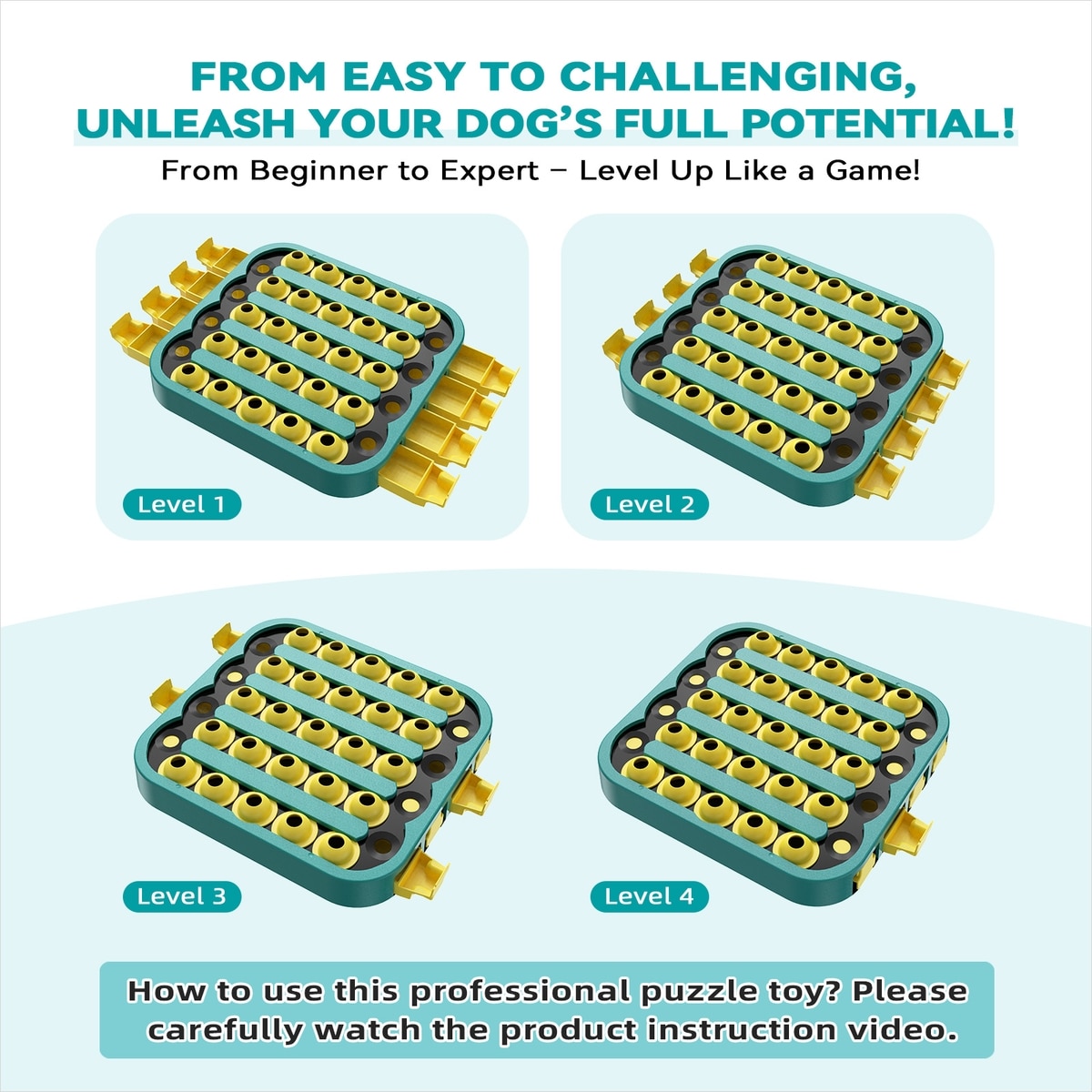 FROM EASY TO CHALLENGING, UNLEASH YOUR DOG'S FULL POTENTIAL!

From Beginner to Expert – Level Up Like a Game!

Level 1

Level 2

Level 3

Level 4

How to use this professional puzzle toy? Please carefully watch the product instruction video.