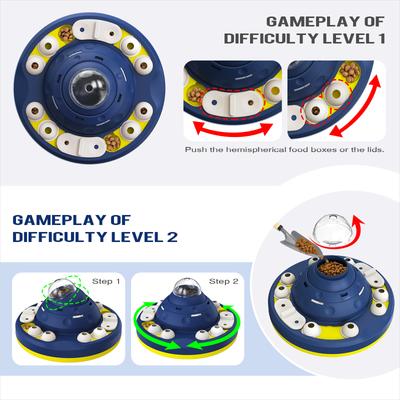 GAMEPLAY OF DIFFICULTY LEVEL 1

Push the hemispherical food boxes or the lids.

GAMEPLAY OF DIFFICULTY LEVEL 2

Step 1

Step 2