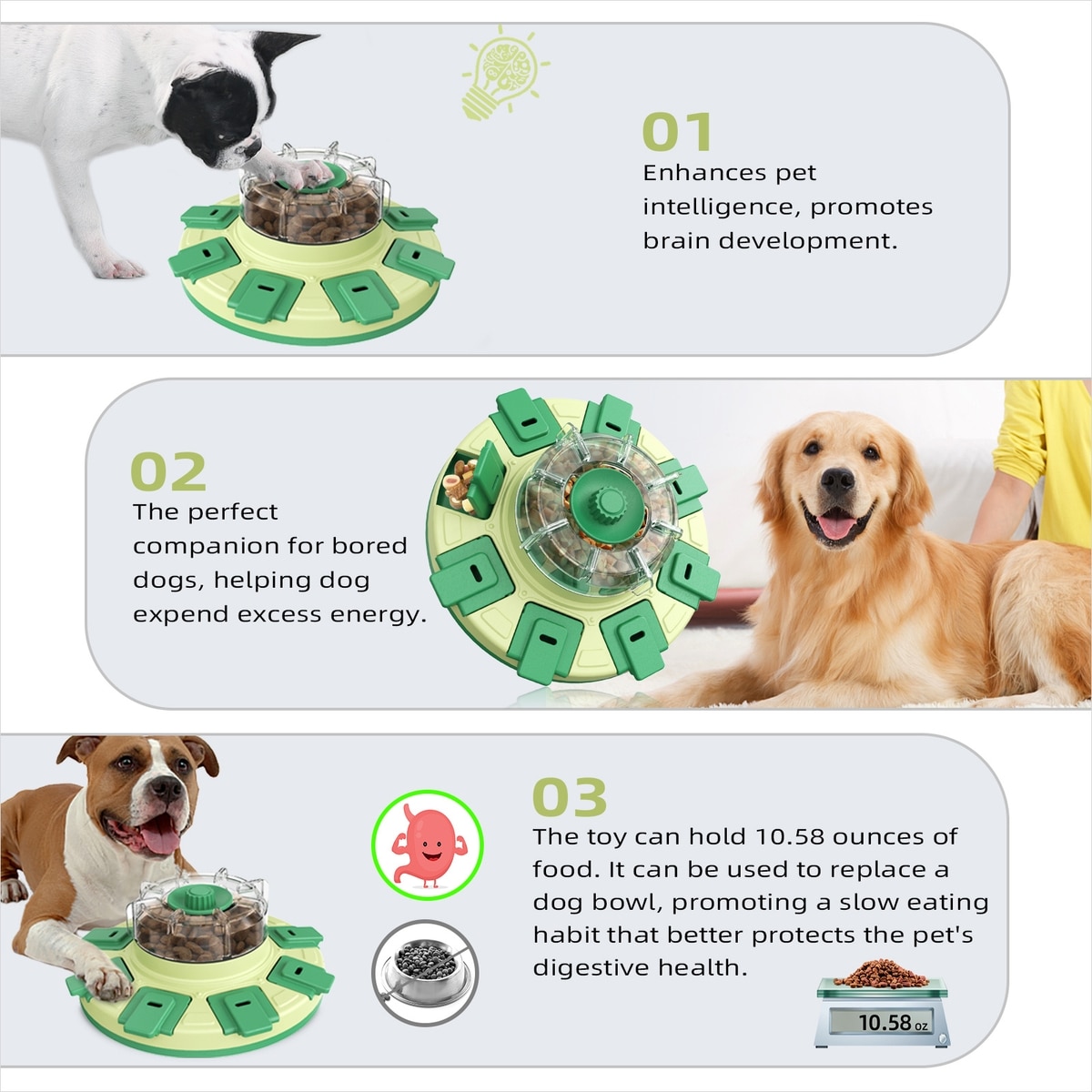 01
Enhances pet intelligence, promotes brain development.

02
The perfect companion for bored dogs, helping dog expend excess energy.

03
The toy can hold 10.58 ounces of food. It can be used to replace a dog bowl, promoting a slow eating habit that better protects the pet's digestive health.

10.58 oz