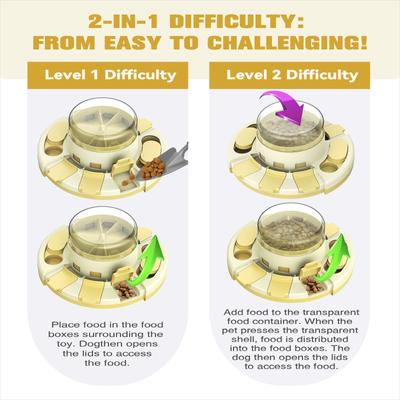 2-IN-1 DIFFICULTY: FROM EASY TO CHALLENGING!

Level 1 Difficulty

Place food in the food boxes surrounding the toy. Dogthen opens the lids to access the food.

Level 2 Difficulty

Add food to the transparent food container. When the pet presses the transparent shell, food is distributed into the food boxes. The dog then opens the lids to access the food.