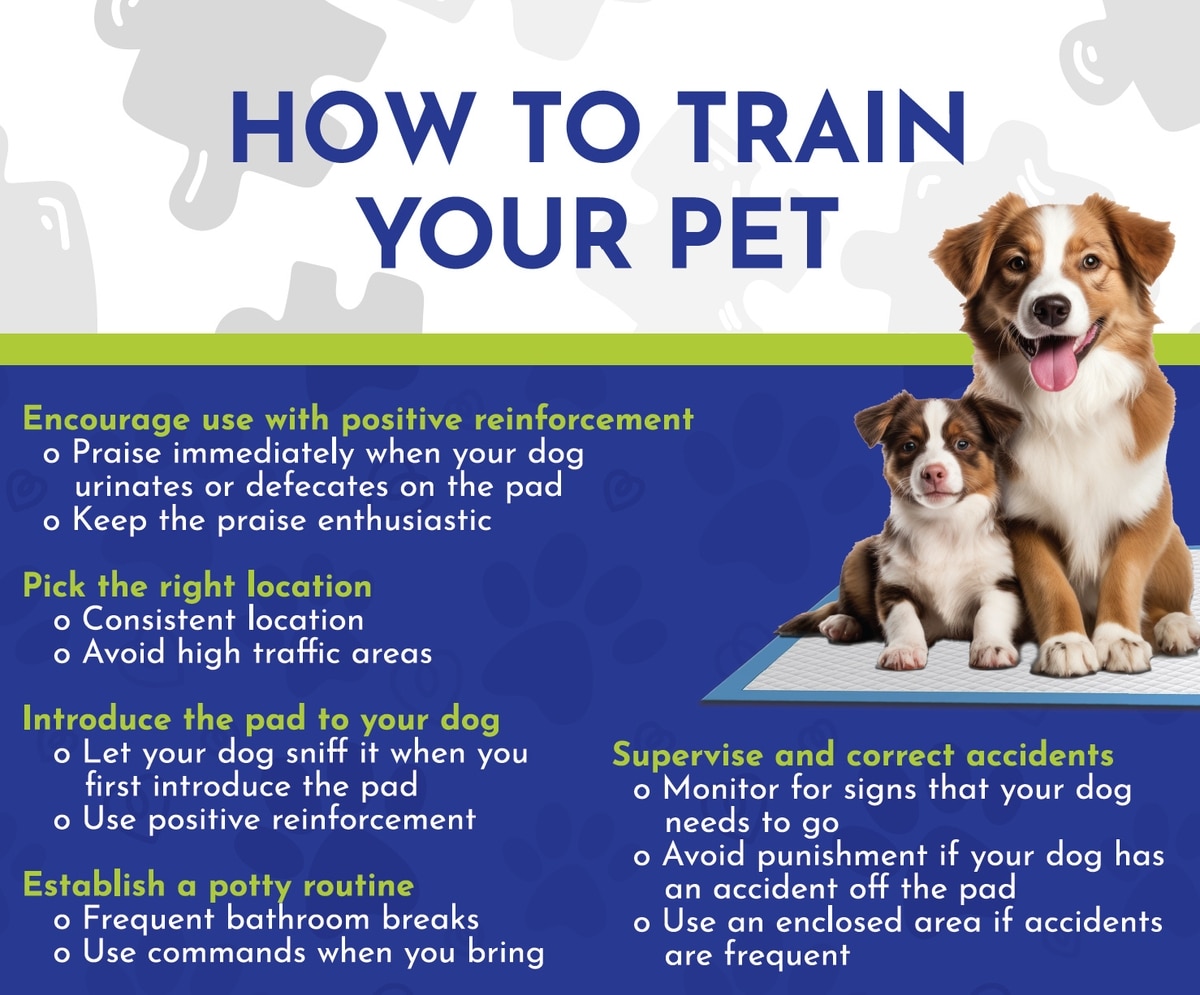 HOW TO TRAIN YOUR PET

Encourage use with positive reinforcement
o Praise immediately when your dog urinates or defecates on the pad
o Keep the praise enthusiastic

Pick the right location
o Consistent location
o Avoid high traffic areas

Introduce the pad to your dog
o Let your dog sniff it when you first introduce the pad
o Use positive reinforcement

Establish a potty routine
o Frequent bathroom breaks
o Use commands when you bring

Supervise and correct accidents
o Monitor for signs that your dog needs to go
o Avoid punishment if your dog has an accident off the pad
o Use an enclosed area if accidents are frequent