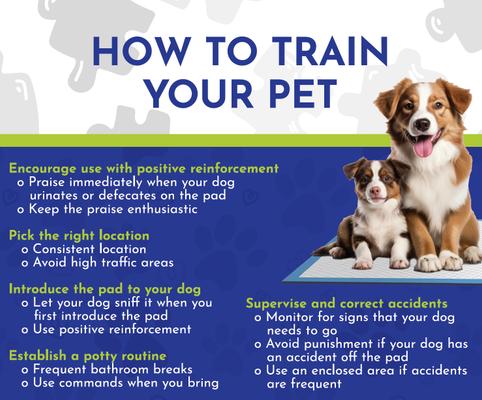 HOW TO TRAIN YOUR PET

Encourage use with positive reinforcement
o Praise immediately when your dog urinates or defecates on the pad
o Keep the praise enthusiastic

Pick the right location
o Consistent location
o Avoid high traffic areas

Introduce the pad to your dog
o Let your dog sniff it when you first introduce the pad
o Use positive reinforcement

Establish a potty routine
o Frequent bathroom breaks
o Use commands when you bring

Supervise and correct accidents
o Monitor for signs that your dog needs to go
o Avoid punishment if your dog has an accident off the pad
o Use an enclosed area if accidents are frequent