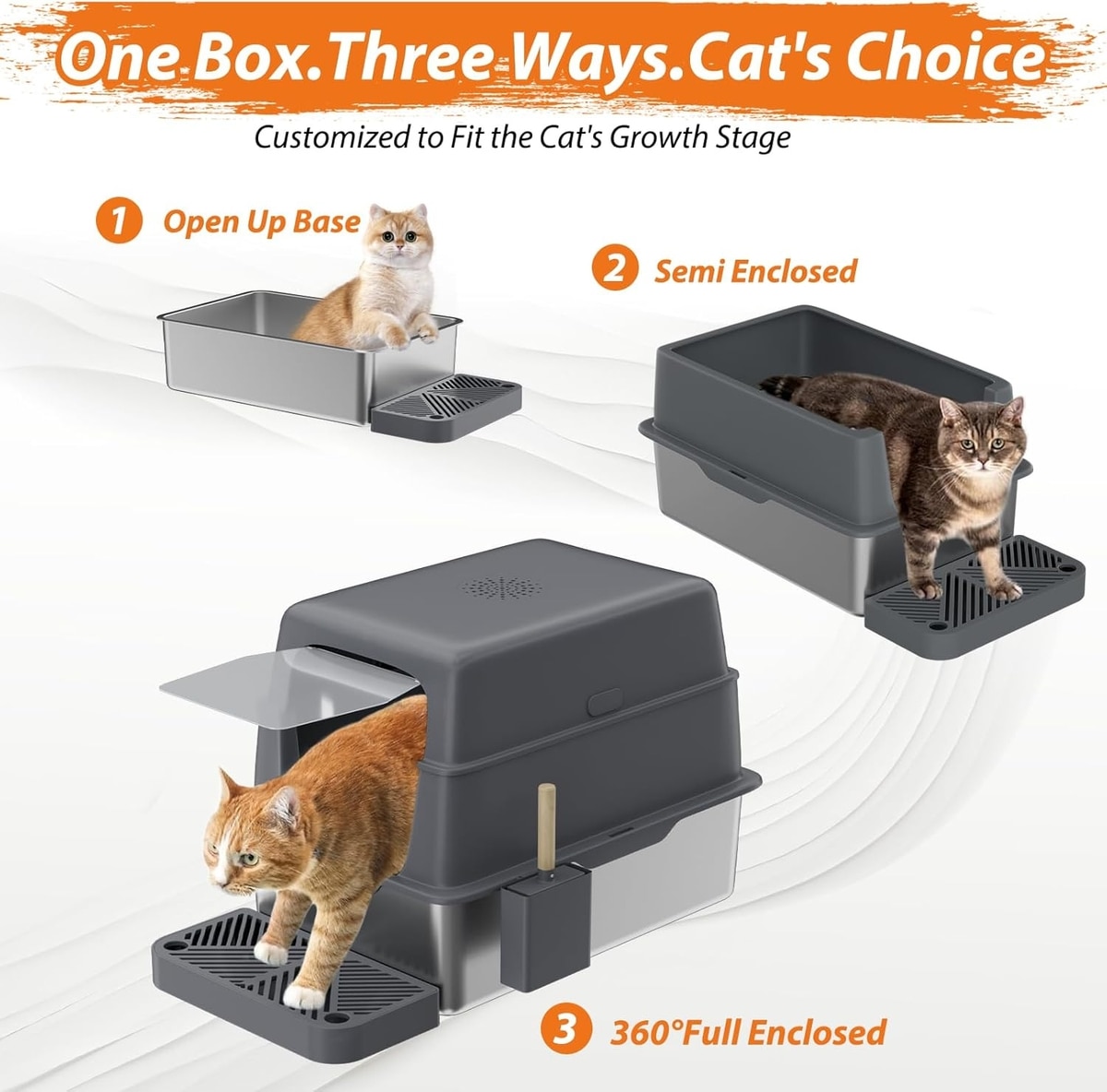 One Box.Three Ways.Cat's Choice

Customized to Fit the Cat's Growth Stage

1 Open Up Base

2 Semi Enclosed

3 360°Full Enclosed