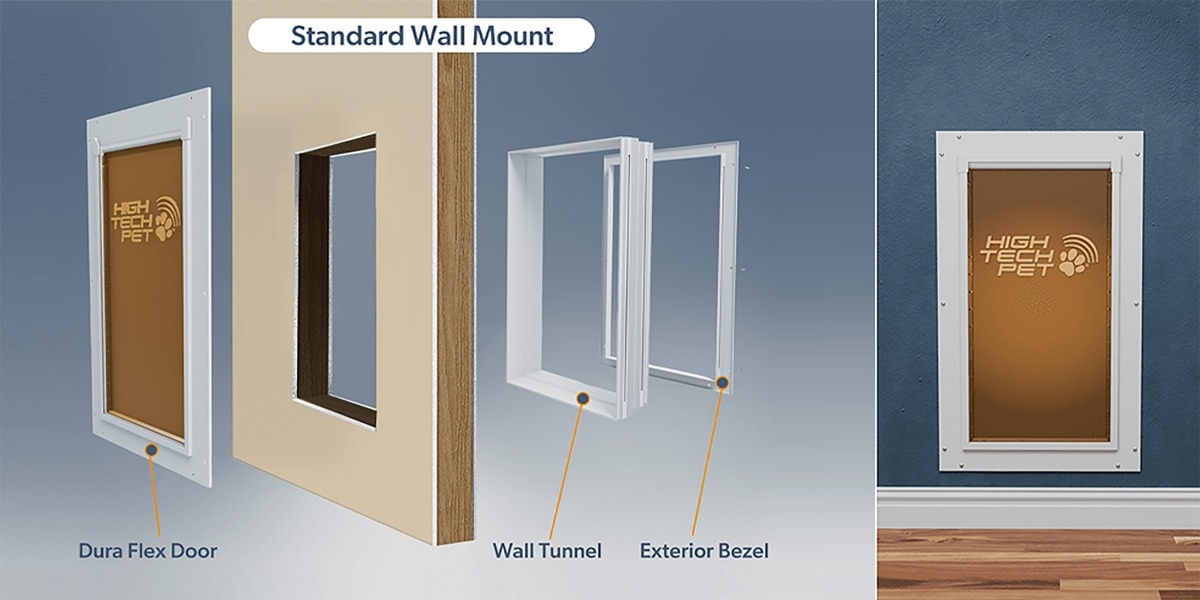 Standard Wall Mount

HIGH TECH PET

Dura Flex Door

Wall Tunnel

Exterior Bezel

HIGH TECH PET