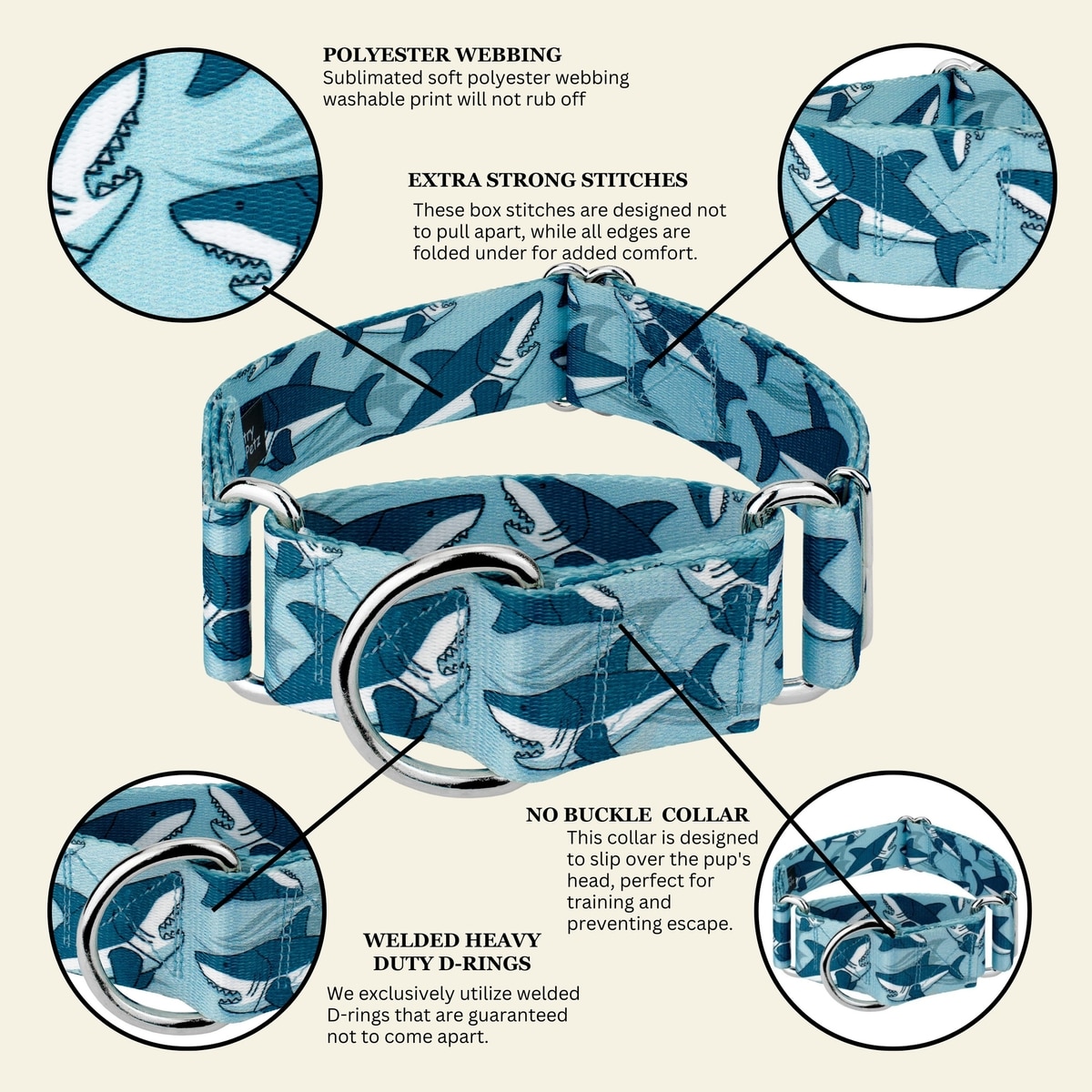 POLYESTER WEBBING
Sublimated soft polyester webbing washable print will not rub off

EXTRA STRONG STITCHES
These box stitches are designed not to pull apart, while all edges are folded under for added comfort.

NO BUCKLE COLLAR
This collar is designed to slip over the pup's head, perfect for training and preventing escape.

WELDED HEAVY DUTY D-RINGS
We exclusively utilize welded D-rings that are guaranteed not to come apart.