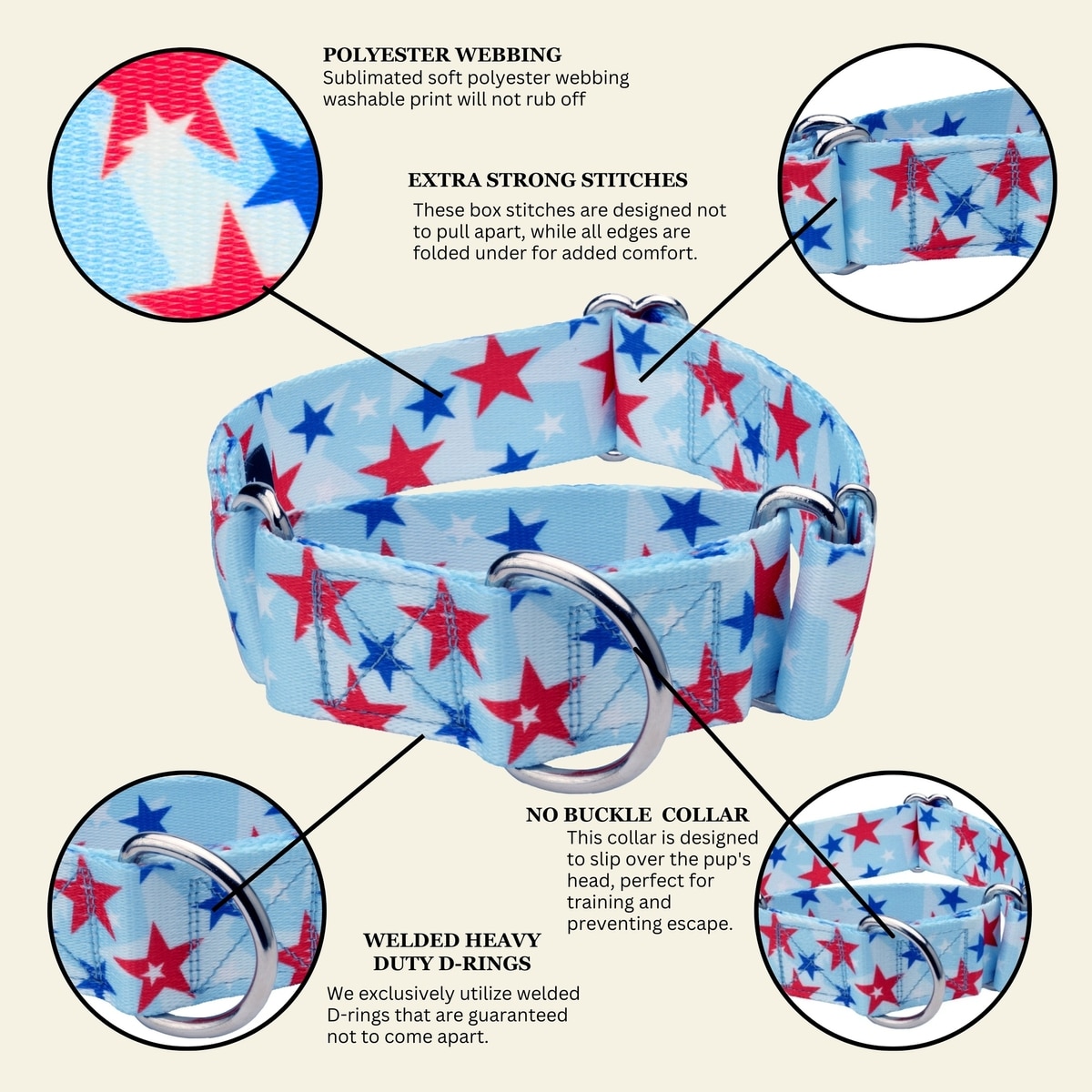 POLYESTER WEBBING
Sublimated soft polyester webbing washable print will not rub off

EXTRA STRONG STITCHES
These box stitches are designed not to pull apart, while all edges are folded under for added comfort.

NO BUCKLE COLLAR
This collar is designed to slip over the pup's head, perfect for training and preventing escape.

WELDED HEAVY DUTY D-RINGS
We exclusively utilize welded D-rings that are guaranteed not to come apart.