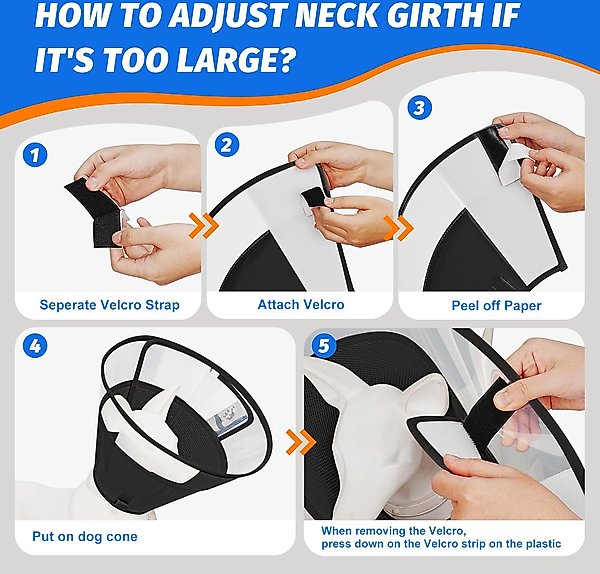 HOW TO ADJUST NECK GIRTH IF IT'S TOO LARGE?

1
Seperate Velcro Strap

2
Attach Velcro

3
Peel off Paper

4
Put on dog cone

5
When removing the Velcro, press down on the Velcro strip on the plastic