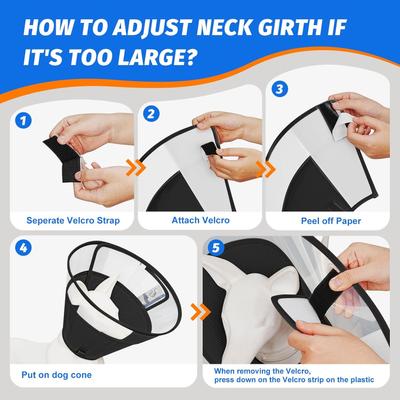 HOW TO ADJUST NECK GIRTH IF IT'S TOO LARGE?

1
Seperate Velcro Strap

2
Attach Velcro

3
Peel off Paper

4
Put on dog cone

5
When removing the Velcro, press down on the Velcro strip on the plastic