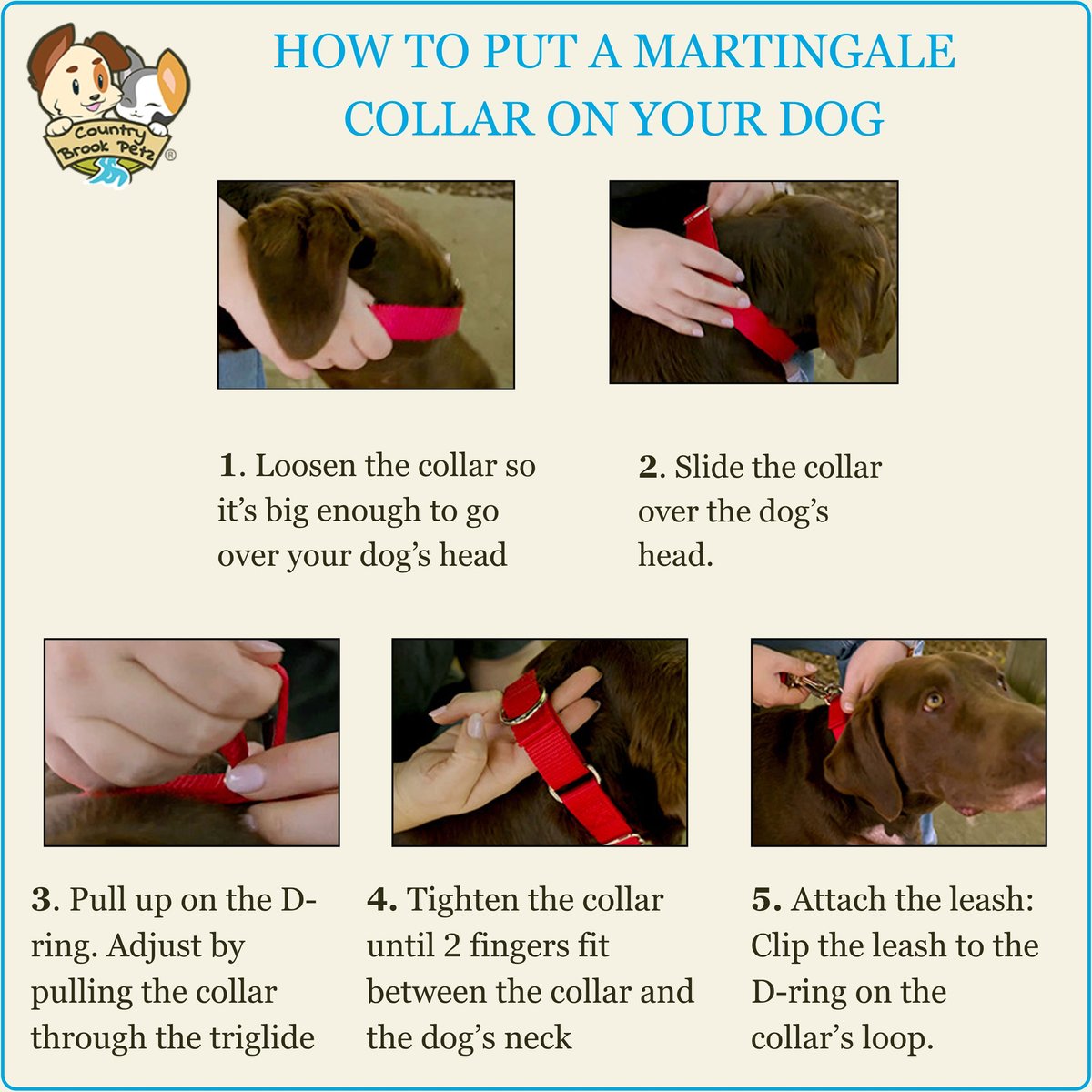 Country Brook Petz®

HOW TO PUT A MARTINGALE COLLAR ON YOUR DOG

1. Loosen the collar so it's big enough to go over your dog's head

2. Slide the collar over the dog's head.

3. Pull up on the D-ring. Adjust by pulling the collar through the triglide

4. Tighten the collar until 2 fingers fit between the collar and the dog's neck

5. Attach the leash: Clip the leash to the D-ring on the collar's loop.