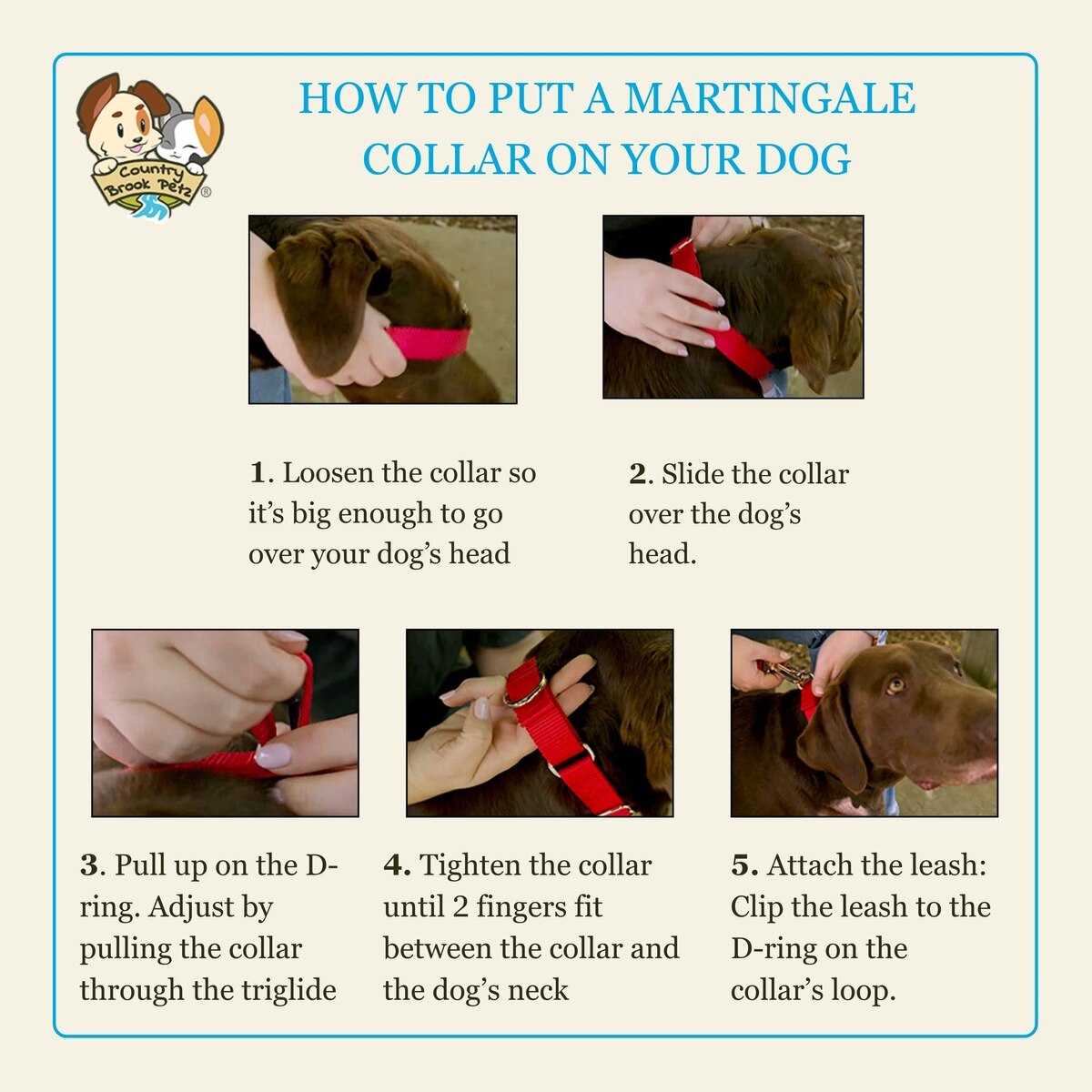 Country Brook Petz®

HOW TO PUT A MARTINGALE COLLAR ON YOUR DOG

1. Loosen the collar so it's big enough to go over your dog's head

2. Slide the collar over the dog's head.

3. Pull up on the D-ring. Adjust by pulling the collar through the triglide

4. Tighten the collar until 2 fingers fit between the collar and the dog's neck

5. Attach the leash: Clip the leash to the D-ring on the collar's loop.