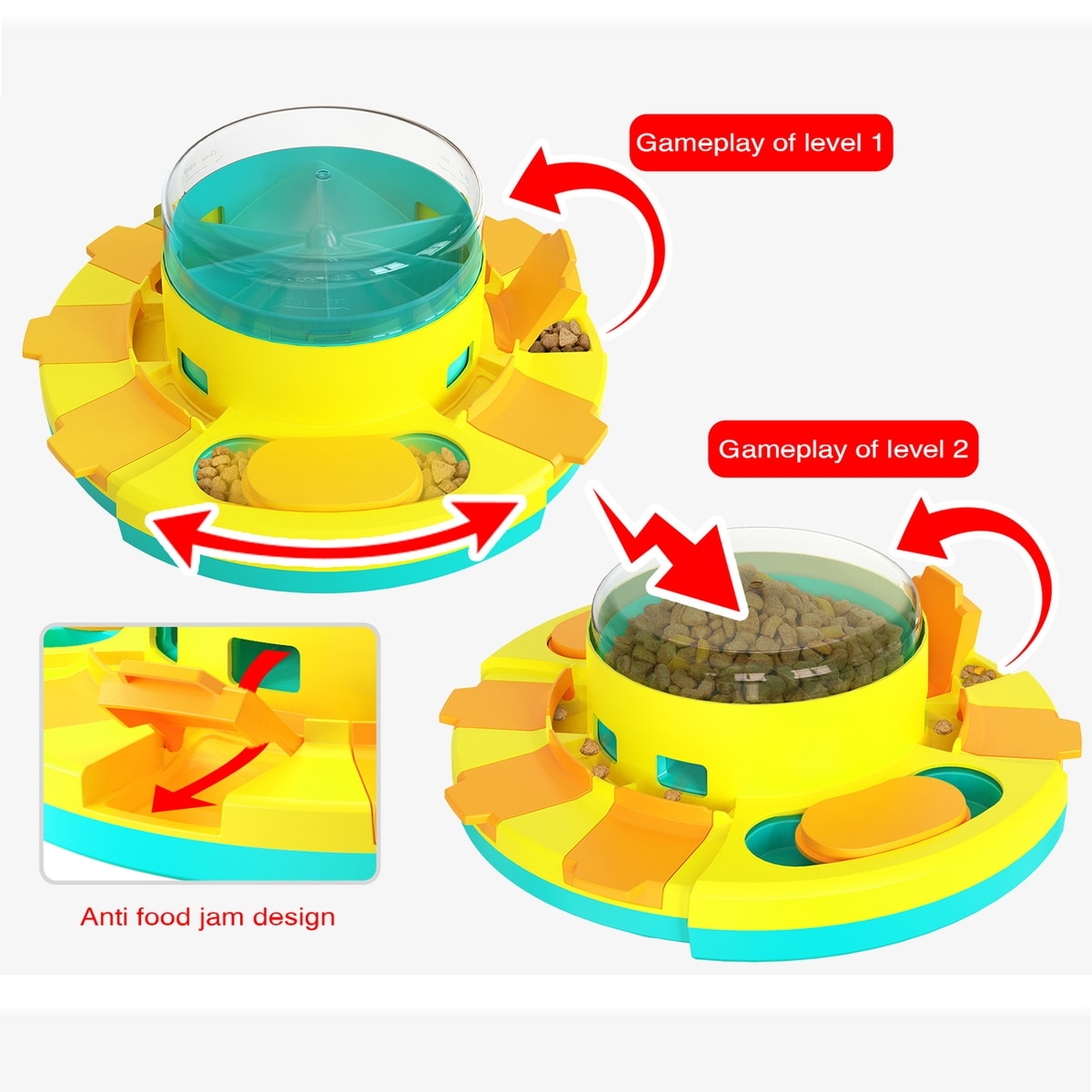 Gameplay of level 1

Gameplay of level 2

Anti food jam design