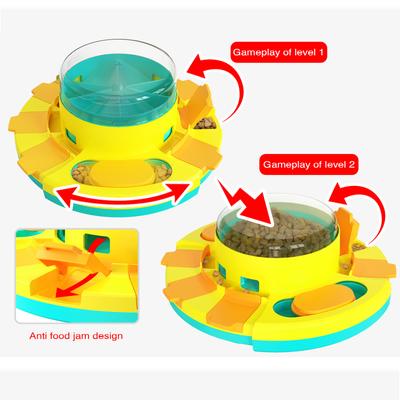 Gameplay of level 1

Gameplay of level 2

Anti food jam design