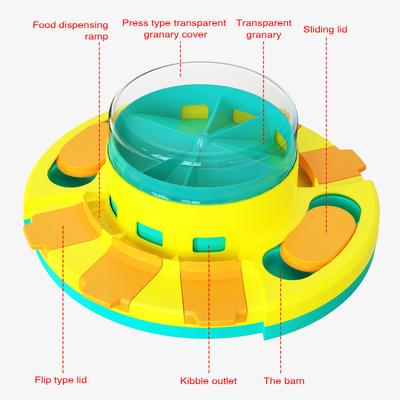 Food dispensing ramp

Press type transparent granary cover

Transparent granary

Sliding lid

Flip type lid

Kibble outlet

The barn