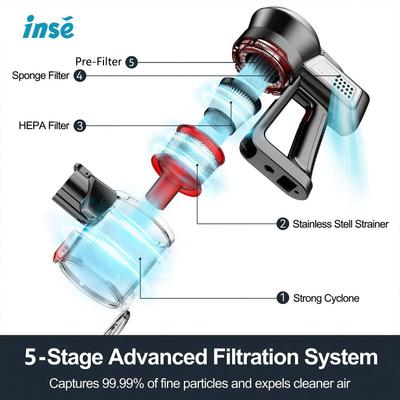 insé

Pre-Filter 5

Sponge Filter 4

HEPA Filter 3

2 Stainless Stell Strainer

1 Strong Cyclone

5-Stage Advanced Filtration System

Captures 99.99% of fine particles and expels cleaner air