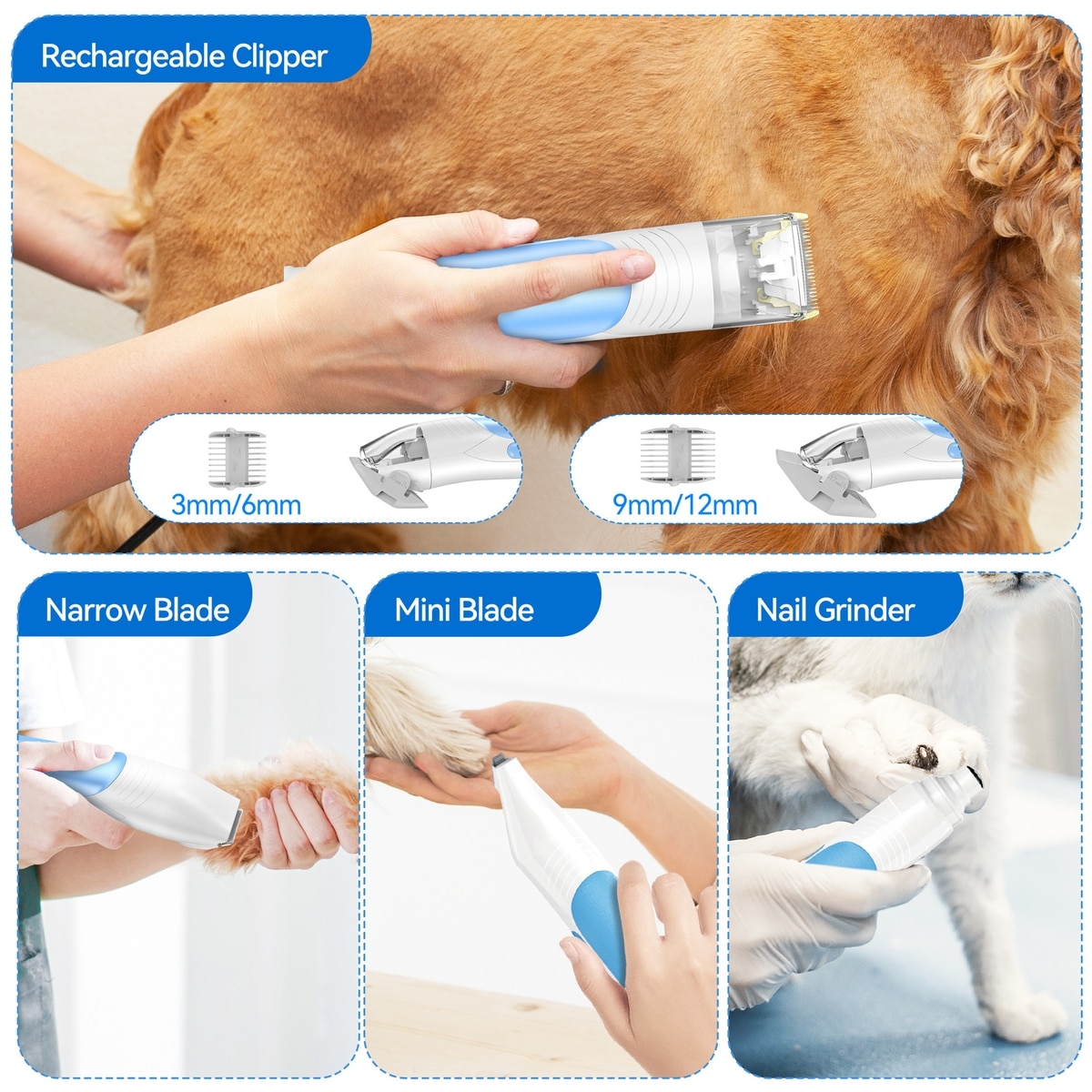 Rechargeable Clipper

3mm/6mm

9mm/12mm

Narrow Blade

Mini Blade

Nail Grinder