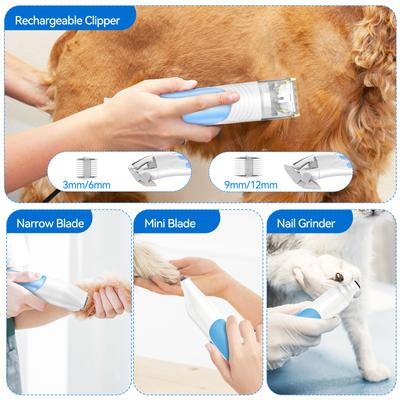 Rechargeable Clipper

3mm/6mm

9mm/12mm

Narrow Blade

Mini Blade

Nail Grinder