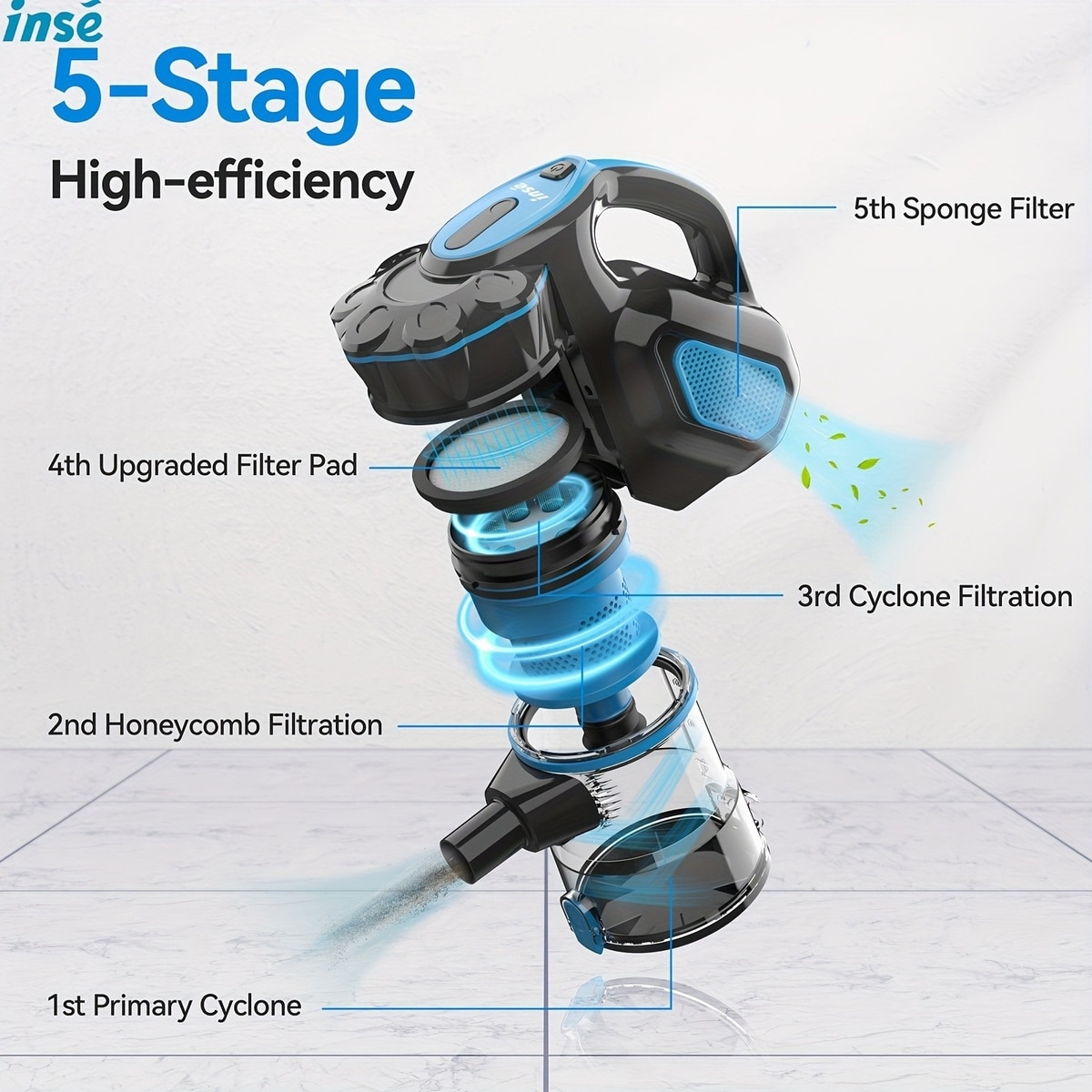 insé
5-Stage
High-efficiency

insé

5th Sponge Filter

4th Upgraded Filter Pad

3rd Cyclone Filtration

2nd Honeycomb Filtration

1st Primary Cyclone