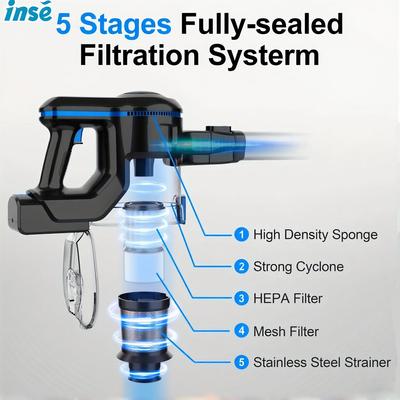 insé

5 Stages Fully-sealed Filtration Systerm

1 High Density Sponge

2 Strong Cyclone

3 HEPA Filter

4 Mesh Filter

5 Stainless Steel Strainer