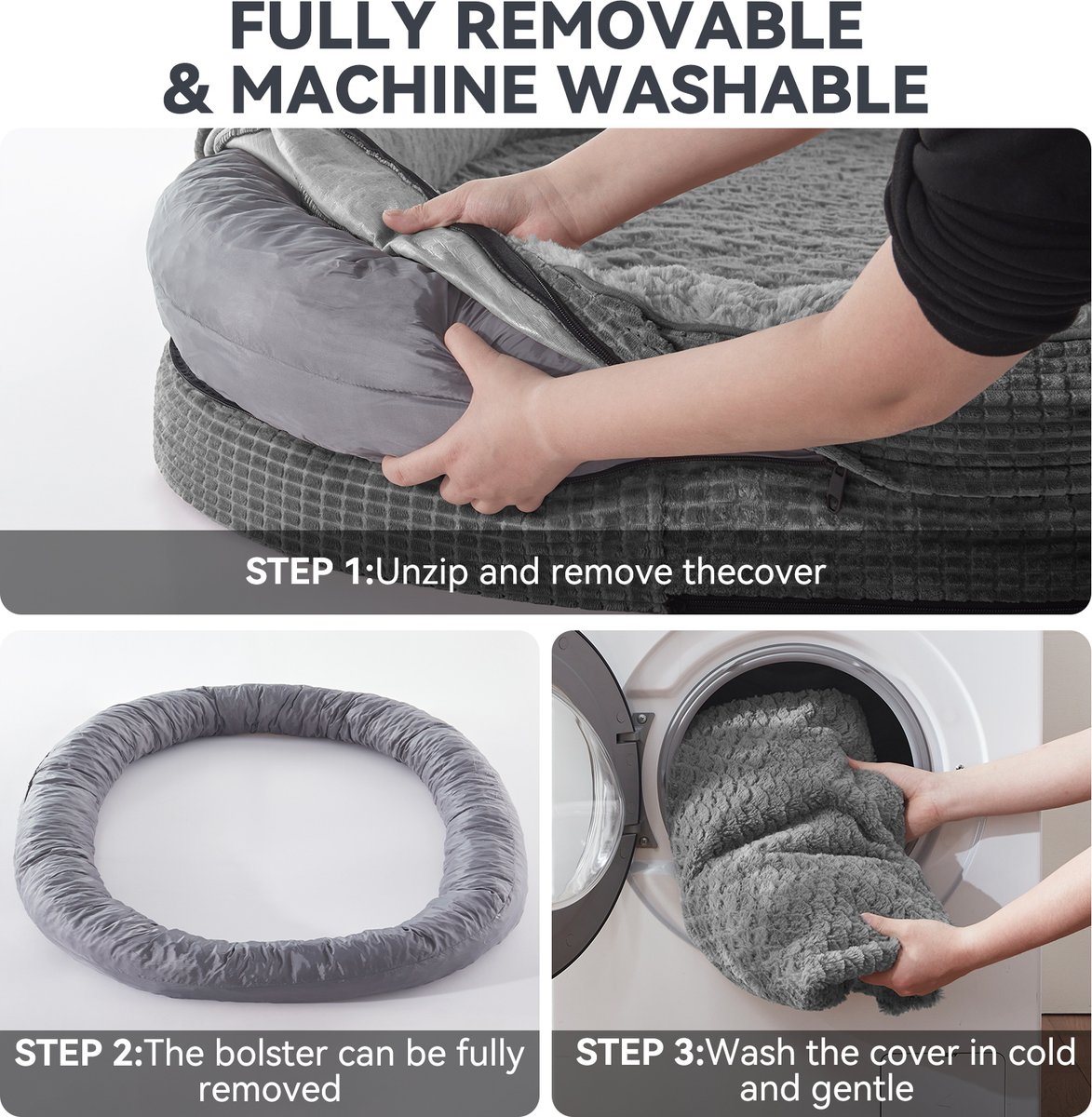 FULLY REMOVABLE & MACHINE WASHABLE

STEP 1:Unzip and remove thecover

STEP 2:The bolster can be fully removed

STEP 3:Wash the cover in cold and gentle