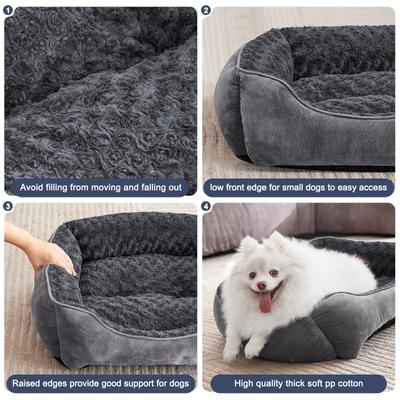 1
Avoid filling from moving and falling out

2
low front edge for small dogs to easy access

3
Raised edges provide good support for dogs

4
High quality thick soft pp cotton