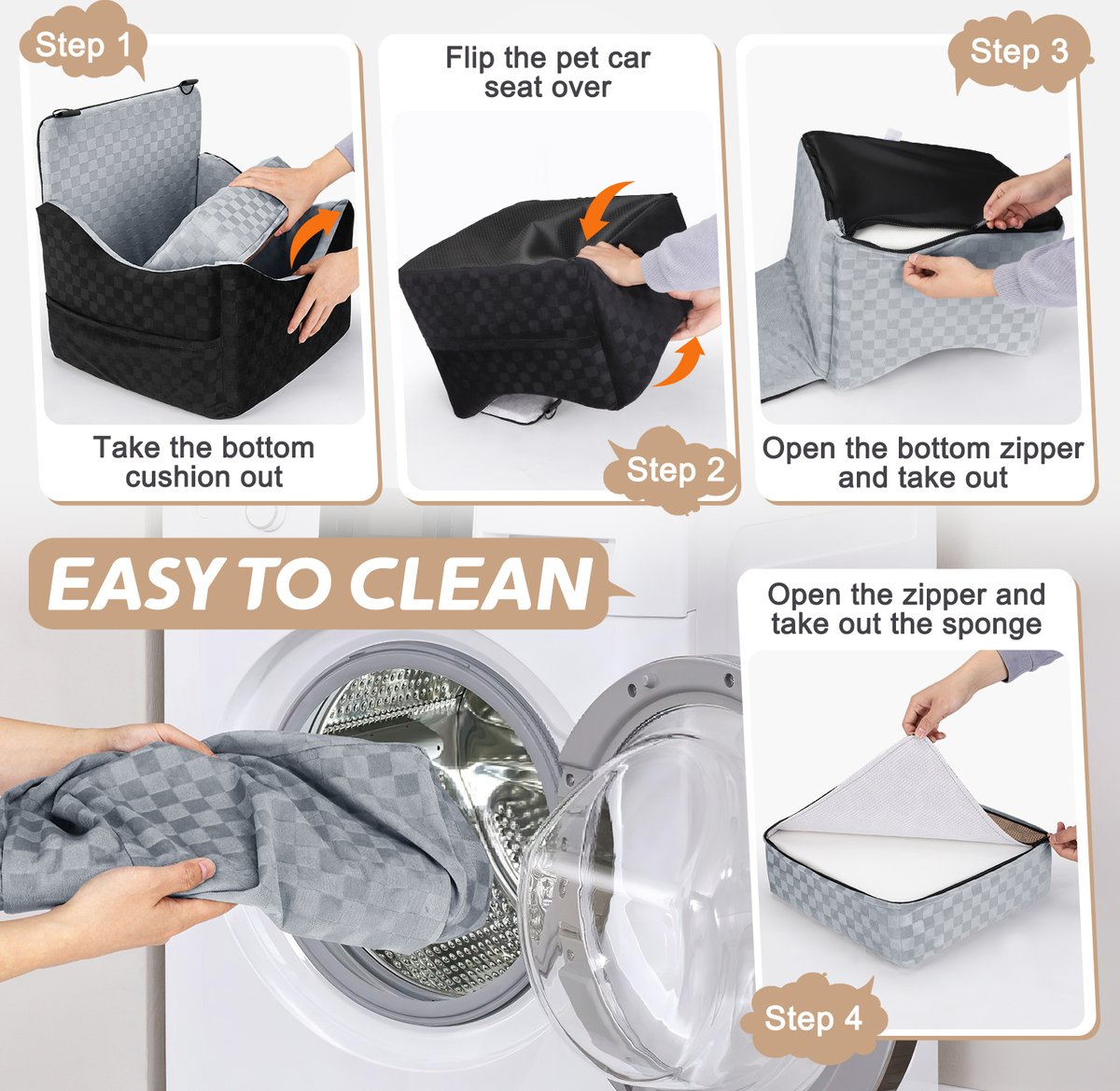 Step 1

Take the bottom cushion out

Flip the pet car seat over

Step 2

Step 3

Open the bottom zipper and take out

EASY TO CLEAN

Open the zipper and take out the sponge

Step 4