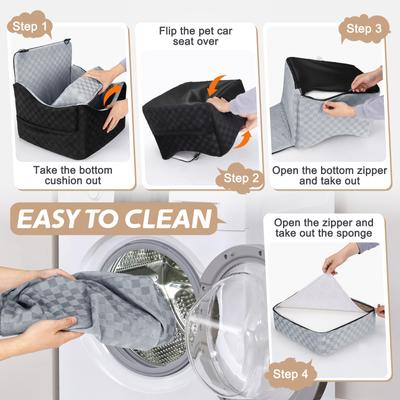 Step 1

Take the bottom cushion out

Flip the pet car seat over

Step 2

Step 3

Open the bottom zipper and take out

EASY TO CLEAN

Open the zipper and take out the sponge

Step 4