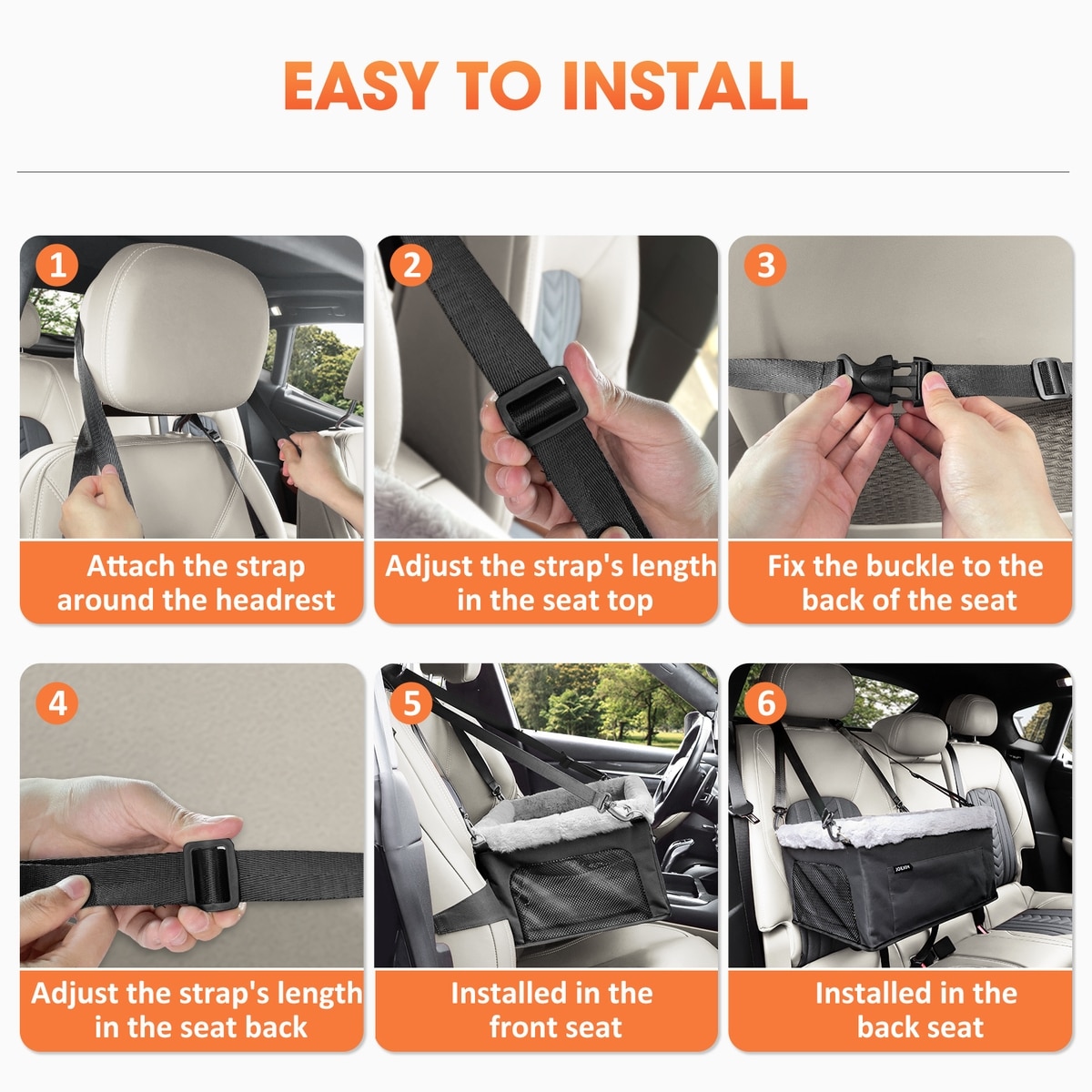 EASY TO INSTALL

1
Attach the strap around the headrest

2
Adjust the strap's length in the seat top

3
Fix the buckle to the back of the seat

4
Adjust the strap's length in the seat back

5
Installed in the front seat

6
Installed in the back seat