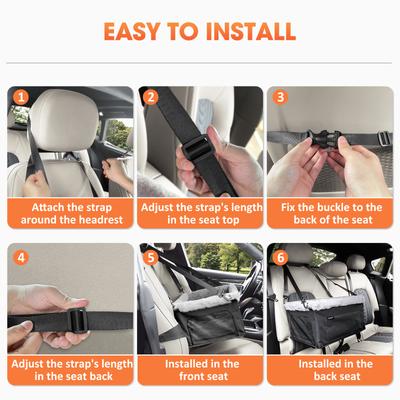 EASY TO INSTALL

1

Attach the strap around the headrest

2

Adjust the strap's length in the seat top

3

Fix the buckle to the back of the seat

4

Adjust the strap's length in the seat back

5

Installed in the front seat

6

Installed in the back seat