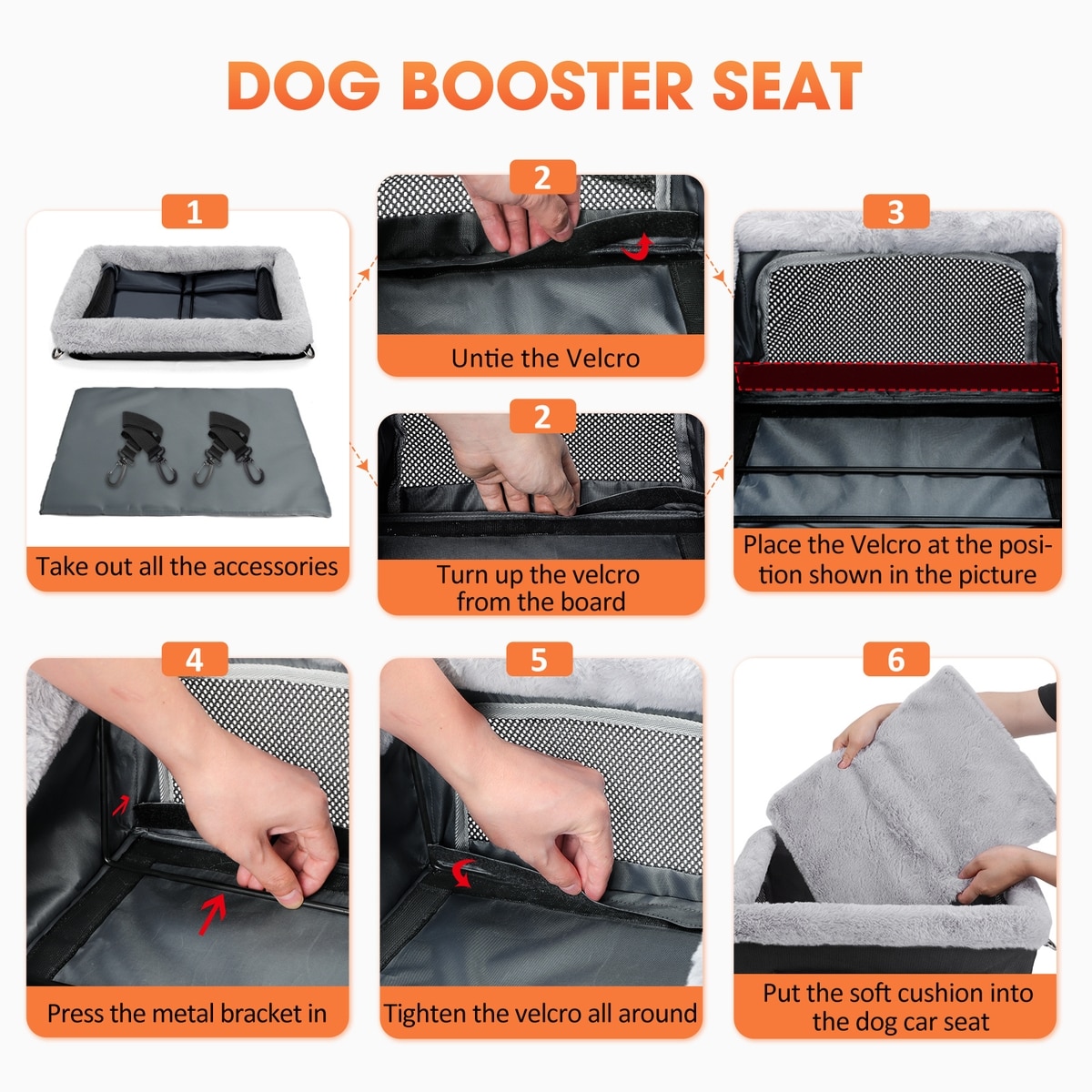 DOG BOOSTER SEAT

1
Take out all the accessories

2
Untie the Velcro

2
Turn up the velcro from the board

3
Place the Velcro at the position shown in the picture

4
Press the metal bracket in

5
Tighten the velcro all around

6
Put the soft cushion into the dog car seat