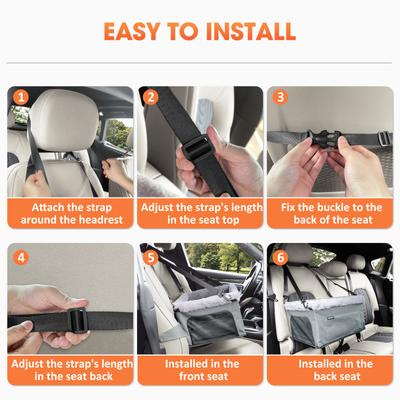 EASY TO INSTALL

1
Attach the strap around the headrest

2
Adjust the strap's length in the seat top

3
Fix the buckle to the back of the seat

4
Adjust the strap's length in the seat back

5
Installed in the front seat

6
Installed in the back seat