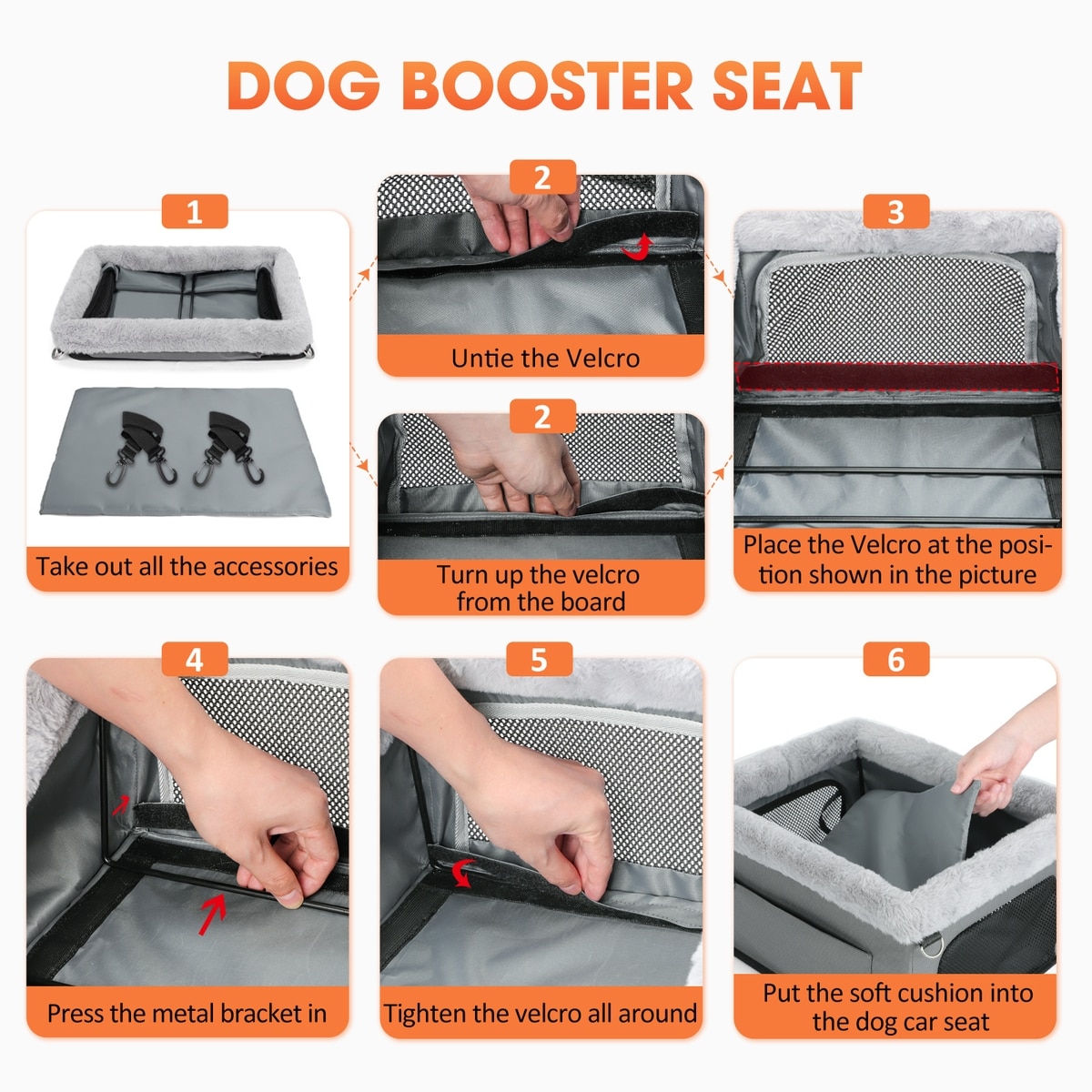 DOG BOOSTER SEAT

1

Take out all the accessories

2

Untie the Velcro

2

Turn up the velcro from the board

3

Place the Velcro at the position shown in the picture

4

Press the metal bracket in

5

Tighten the velcro all around

6

Put the soft cushion into the dog car seat