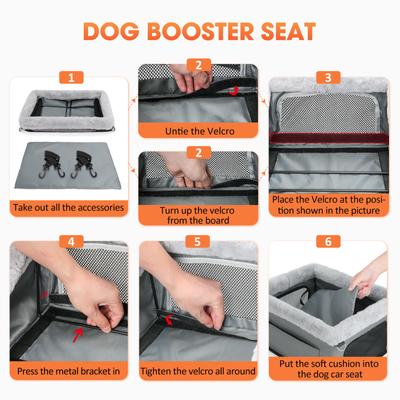 DOG BOOSTER SEAT

1

Take out all the accessories

2

Untie the Velcro

2

Turn up the velcro from the board

3

Place the Velcro at the position shown in the picture

4

Press the metal bracket in

5

Tighten the velcro all around

6

Put the soft cushion into the dog car seat