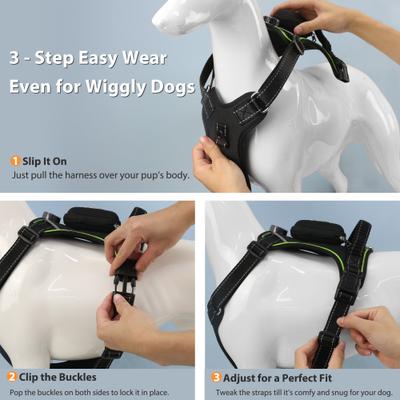 3 - Step Easy Wear
Even for Wiggly Dogs

1 Slip It On
Just pull the harness over your pup's body.

2 Clip the Buckles
Pop the buckles on both sides to lock it in place.

3 Adjust for a Perfect Fit
Tweak the straps till it's comfy and snug for your dog.