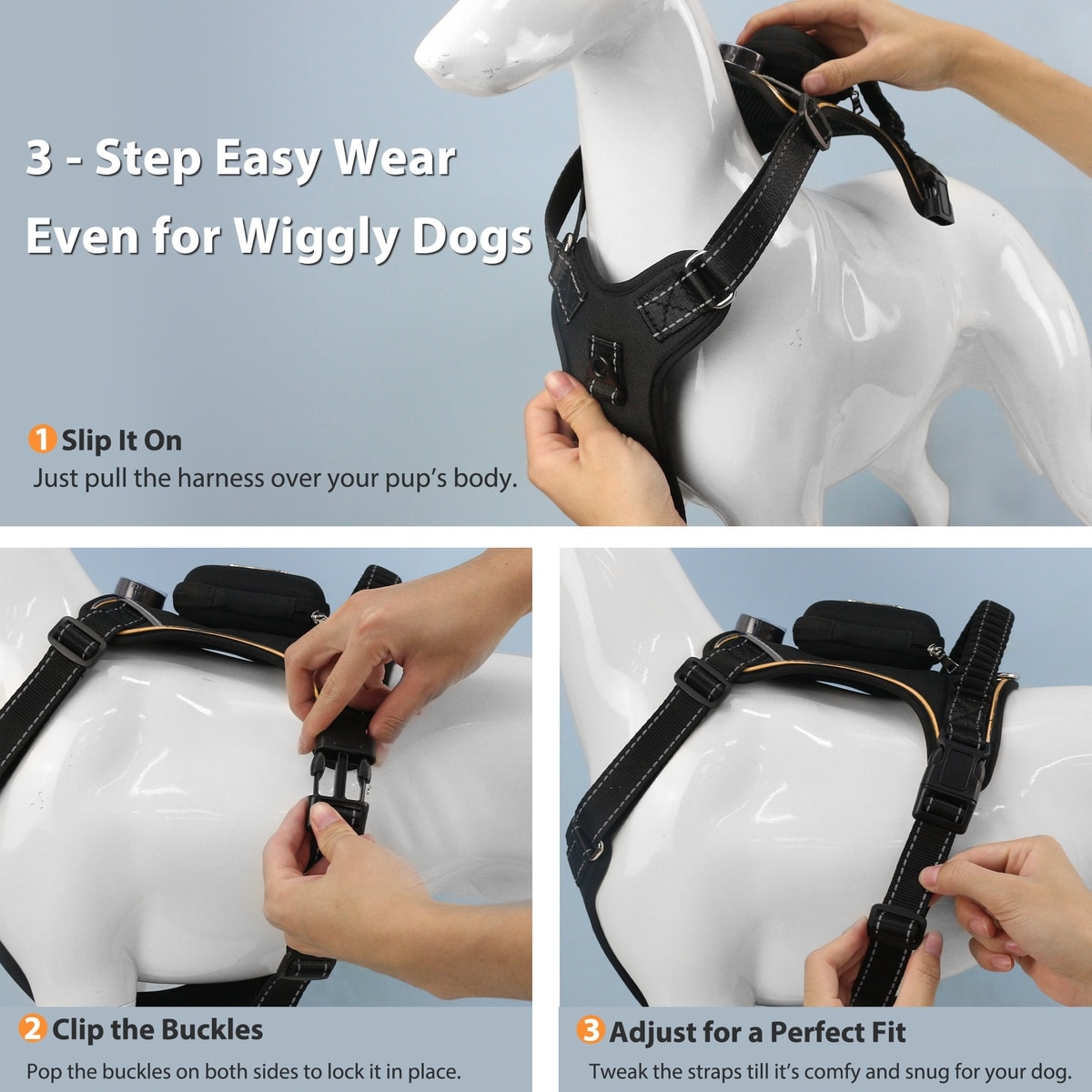 3 - Step Easy Wear
Even for Wiggly Dogs

1 Slip It On
Just pull the harness over your pup's body.

2 Clip the Buckles
Pop the buckles on both sides to lock it in place.

3 Adjust for a Perfect Fit
Tweak the straps till it's comfy and snug for your dog.