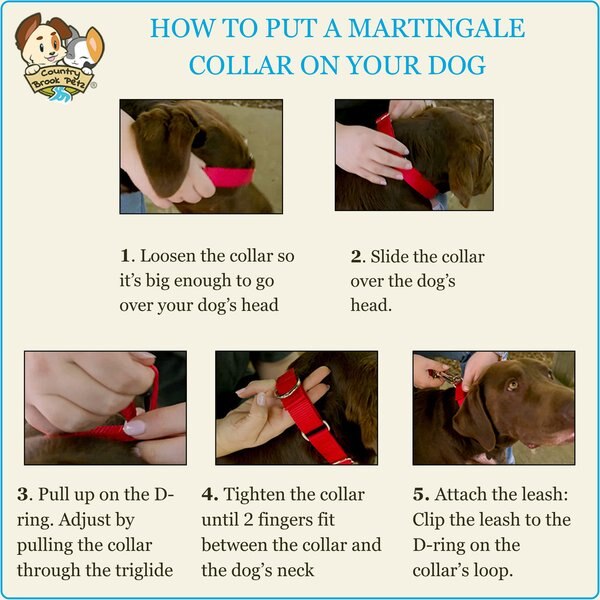 Country Brook Petz®

HOW TO PUT A MARTINGALE COLLAR ON YOUR DOG

1. Loosen the collar so it's big enough to go over your dog's head

2. Slide the collar over the dog's head.

3. Pull up on the D-ring. Adjust by pulling the collar through the triglide

4. Tighten the collar until 2 fingers fit between the collar and the dog's neck

5. Attach the leash: Clip the leash to the D-ring on the collar's loop.