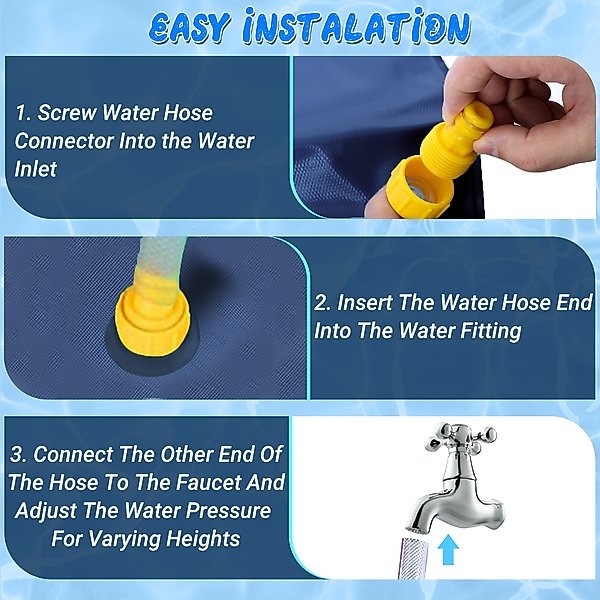 EASY INSTALATION

1. Screw Water Hose Connector Into the Water Inlet

2. Insert The Water Hose End Into The Water Fitting

3. Connect The Other End Of The Hose To The Faucet And Adjust The Water Pressure For Varying Heights