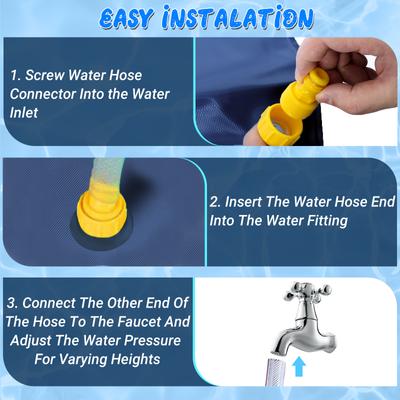 EASY INSTALATION

1. Screw Water Hose Connector Into the Water Inlet

2. Insert The Water Hose End Into The Water Fitting

3. Connect The Other End Of The Hose To The Faucet And Adjust The Water Pressure For Varying Heights